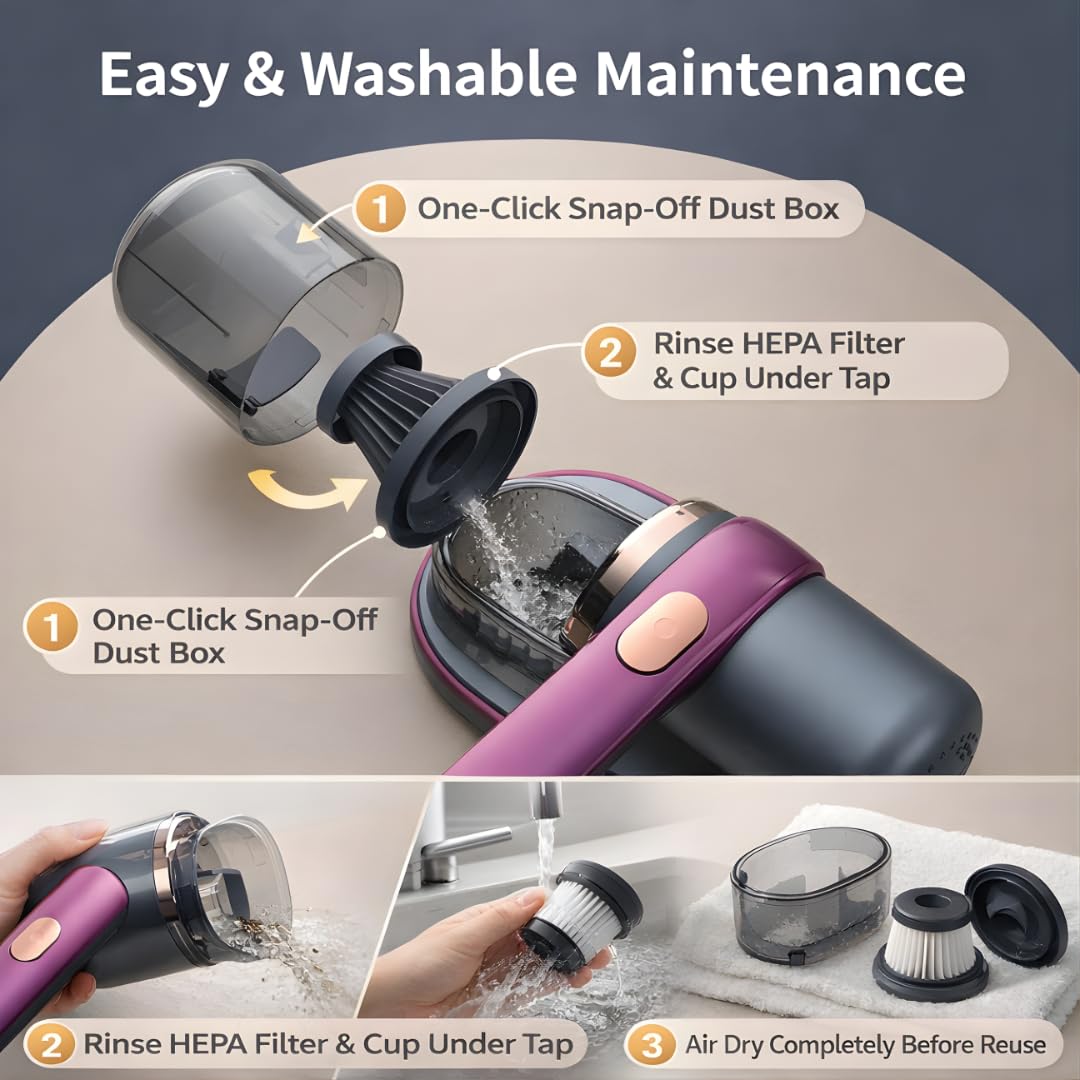 Easy & Washable Maintenance

1 One-Click Snap-Off Dust Box

2 Rinse HEPA Filter & Cup Under Tap

1 One-Click Snap-Off Dust Box

2 Rinse HEPA Filter & Cup Under Tap

3 Air Dry Completely Before Reuse