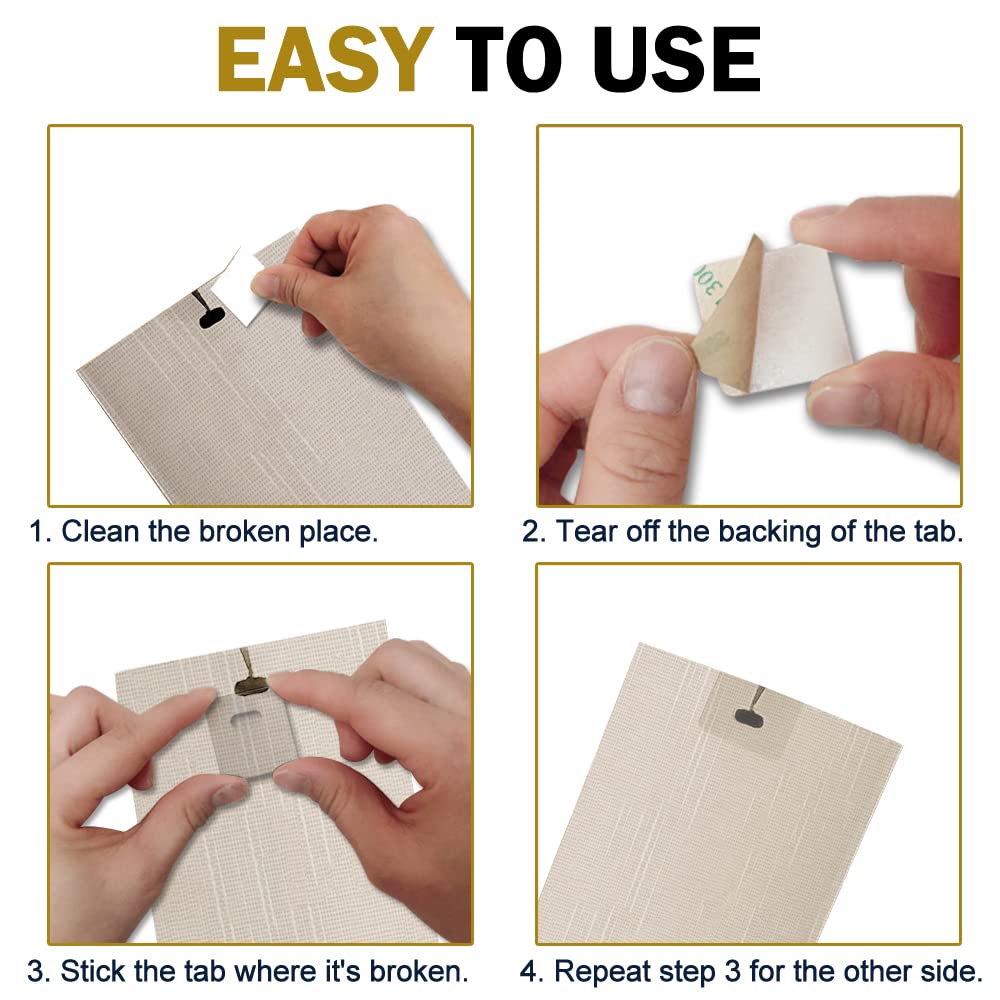 EASY TO USE

1. Clean the broken place.

2. Tear off the backing of the tab.

3. Stick the tab where it's broken.

4. Repeat step 3 for the other side.