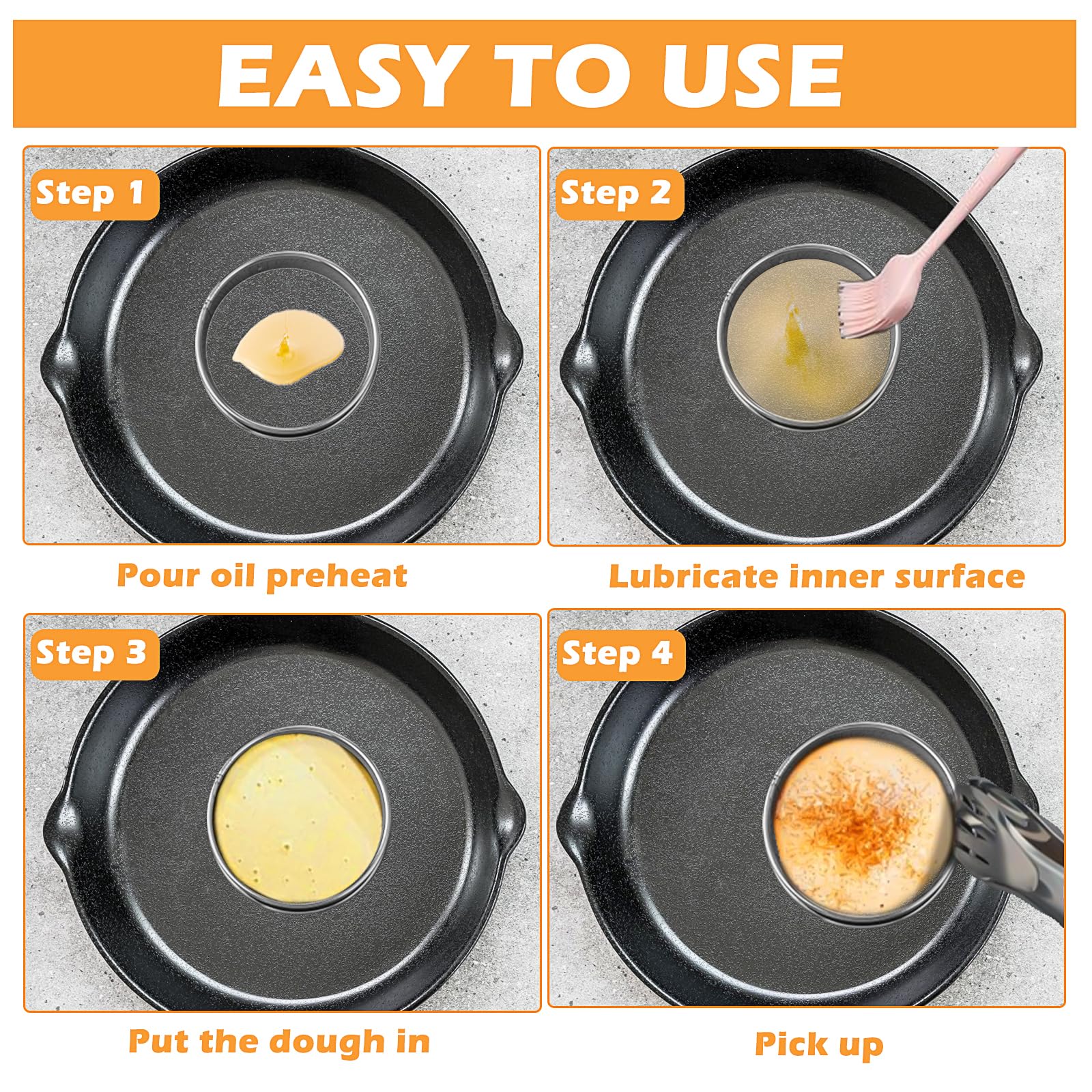 EASY TO USE

Step 1

Pour oil preheat

Step 2

Lubricate inner surface

Step 3

Put the dough in

Step 4

Pick up