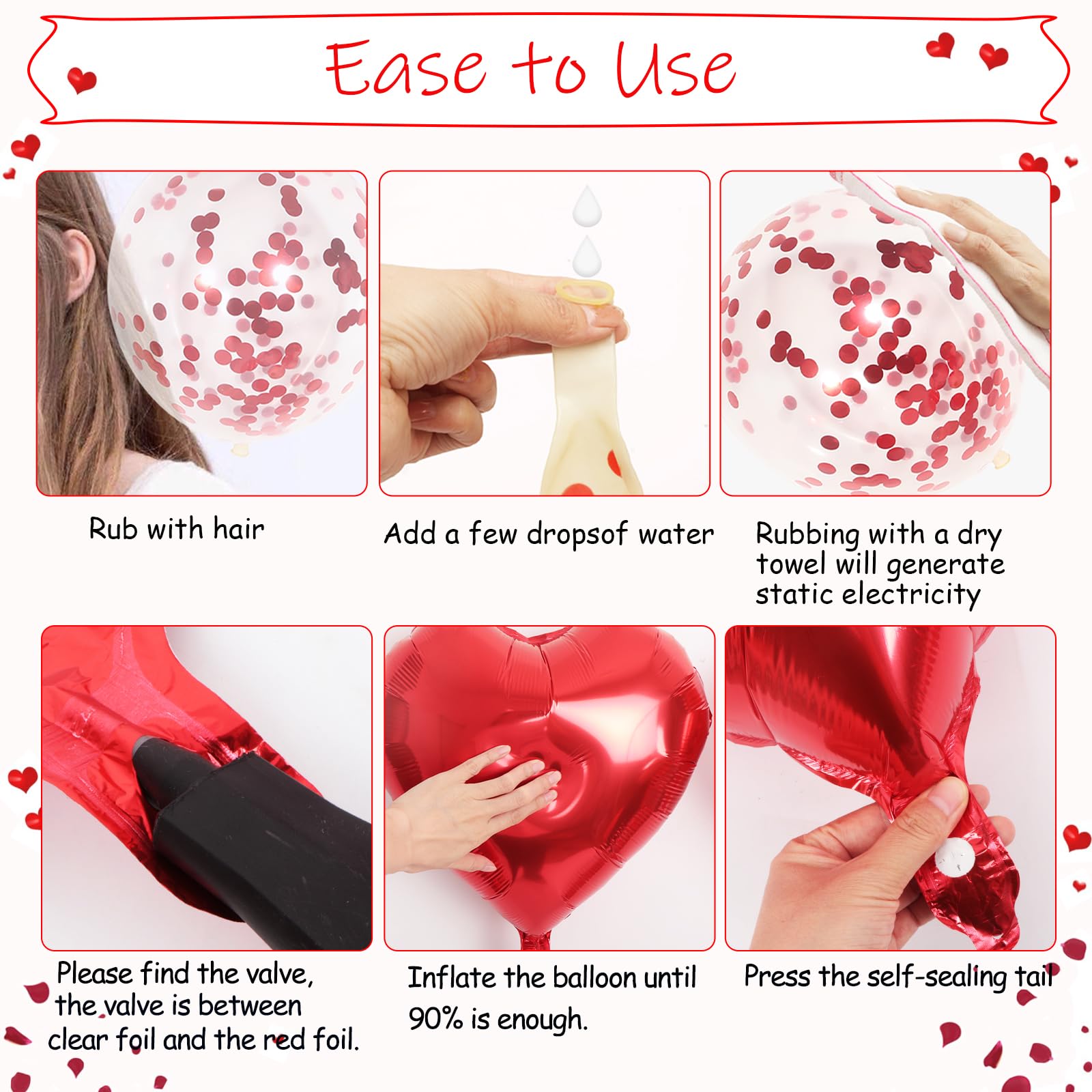 Ease to Use

Rub with hair

Add a few dropsof water

Rubbing with a dry towel will generate static electricity

Please find the valve, the valve is between clear foil and the red foil.

Inflate the balloon until 90% is enough.

Press the self-sealing tail