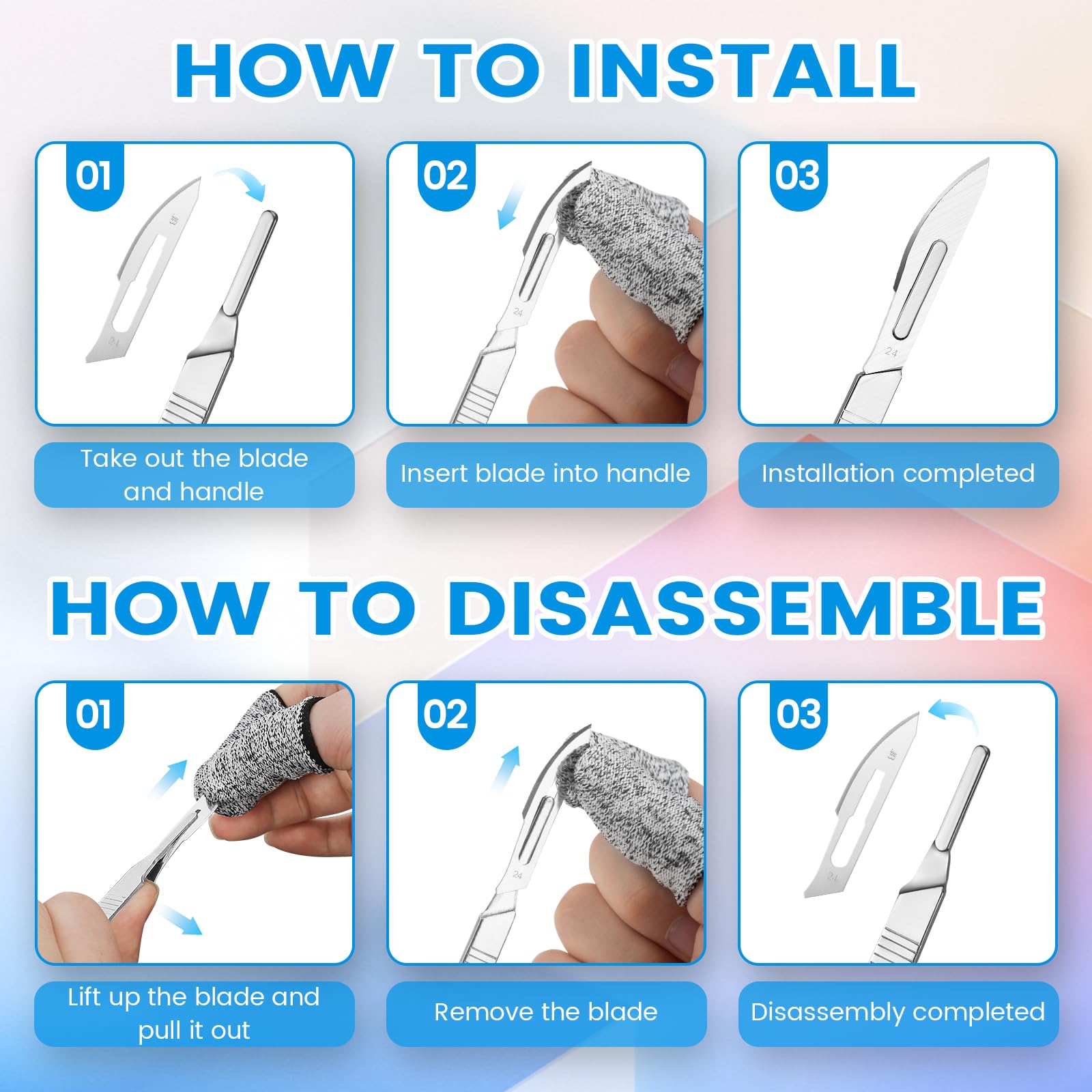 HOW TO INSTALL

01
24

Take out the blade and handle

02
24

Insert blade into handle

03
24

Installation completed

HOW TO DISASSEMBLE

01

Lift up the blade and pull it out

02
24

Remove the blade

03
24

Disassembly completed