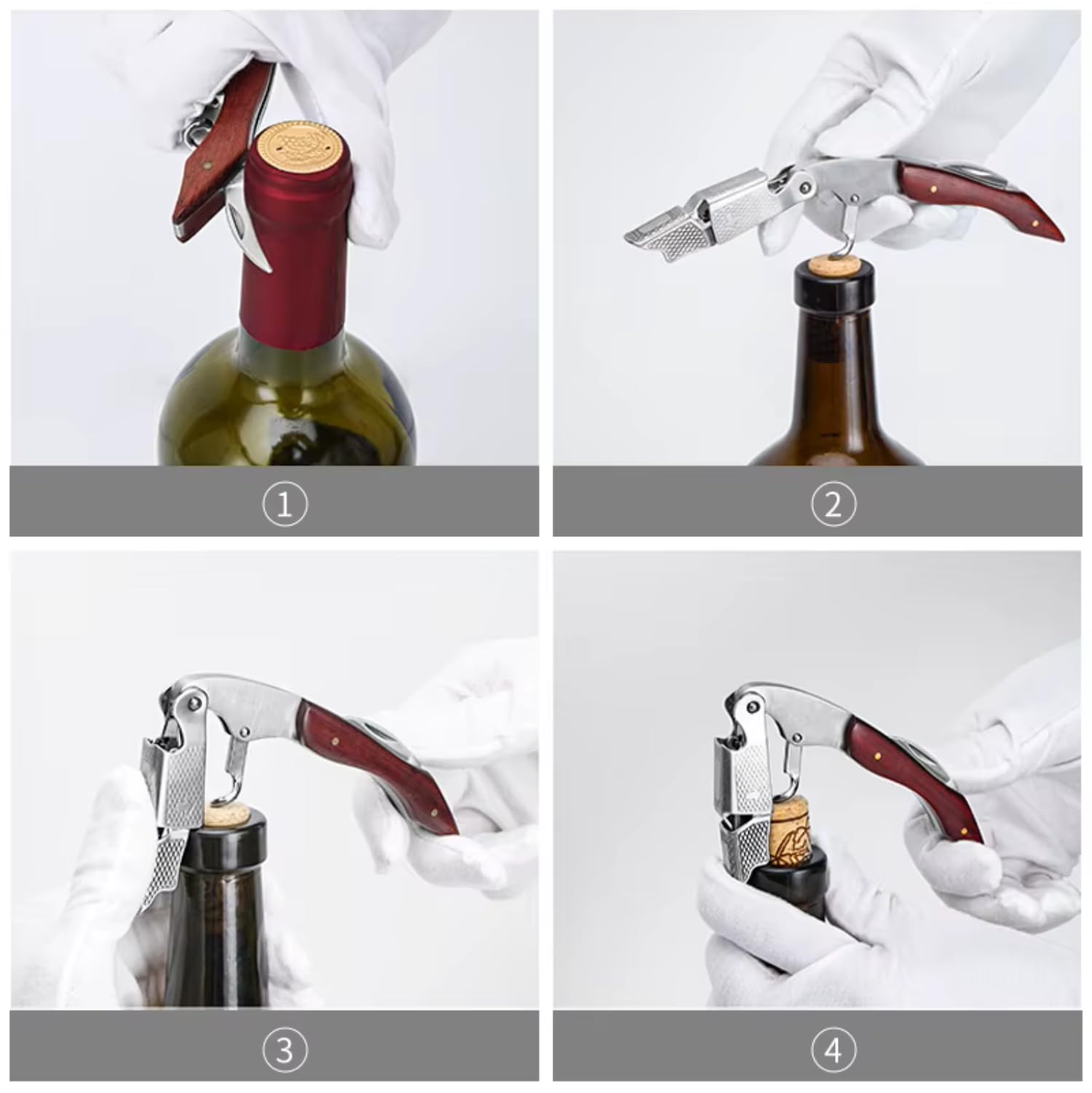 ①

②

③

④