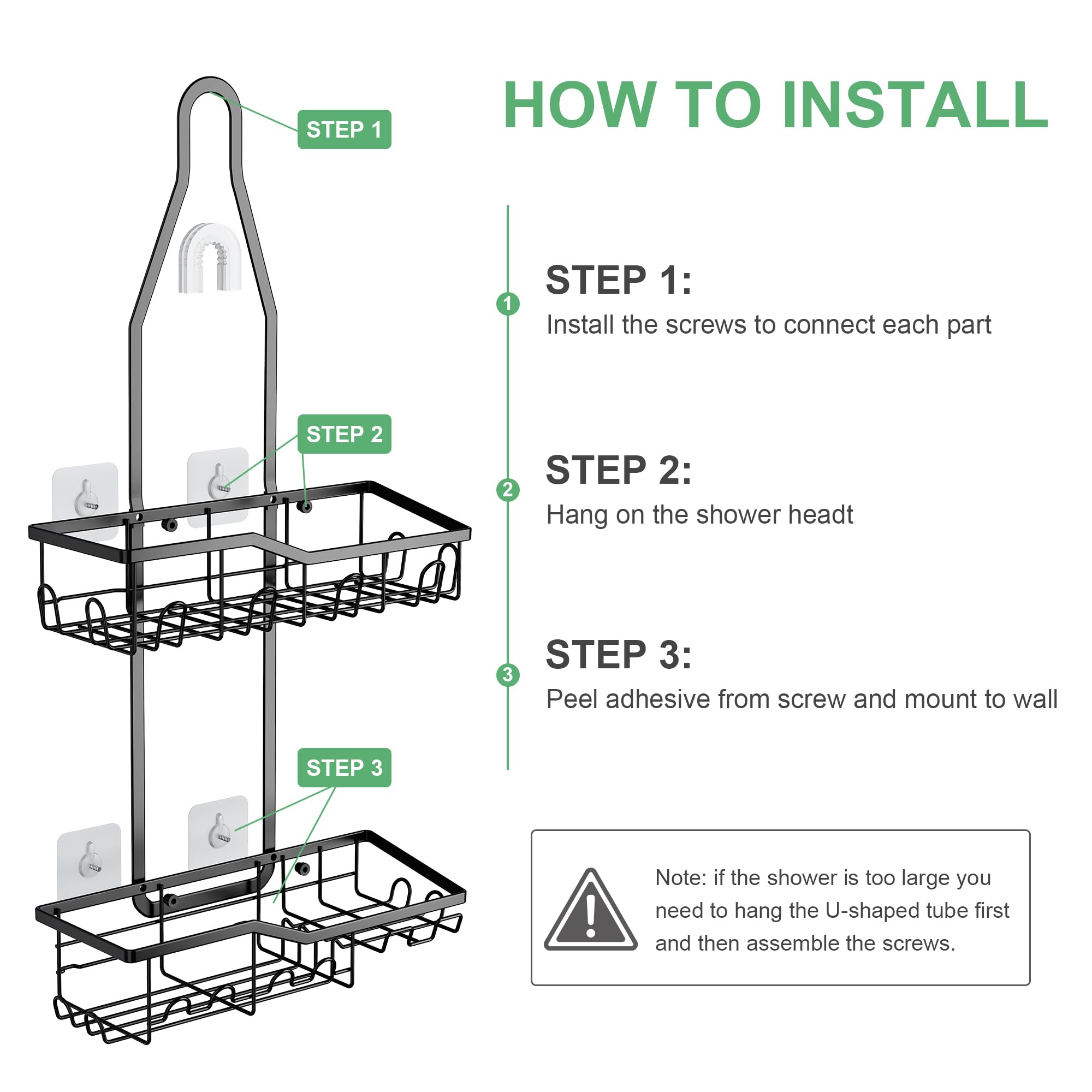 STEP 1

STEP 2

STEP 3

HOW TO INSTALL

1

STEP 1:
Install the screws to connect each part

2

STEP 2:
Hang on the shower headt

3

STEP 3:
Peel adhesive from screw and mount to wall

Note: if the shower is too large you need to hang the U-shaped tube first and then assemble the screws.