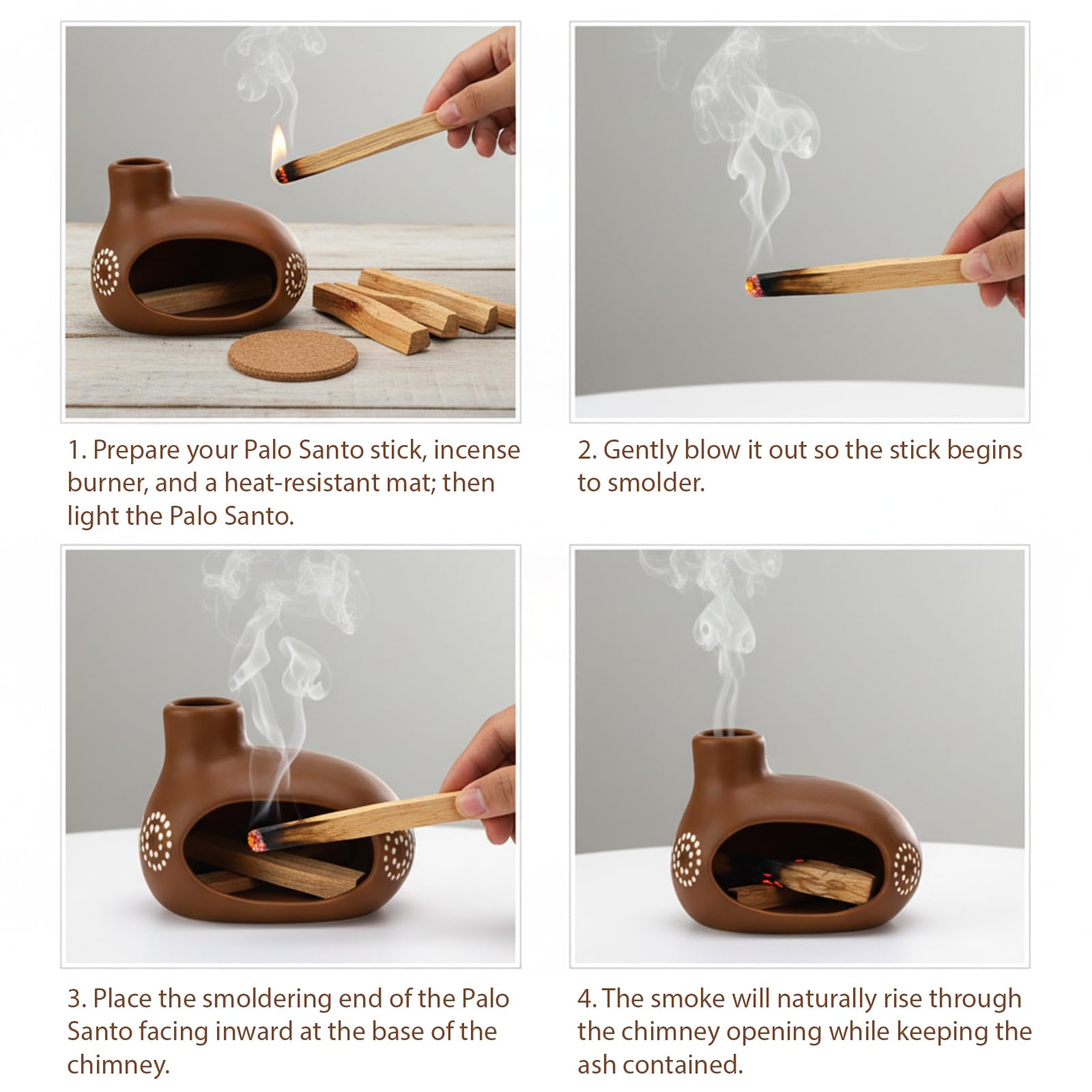 1. Prepare your Palo Santo stick, incense burner, and a heat-resistant mat; then light the Palo Santo.

2. Gently blow it out so the stick begins to smolder.

3. Place the smoldering end of the Palo Santo facing inward at the base of the chimney.

4. The smoke will naturally rise through the chimney opening while keeping the ash contained.