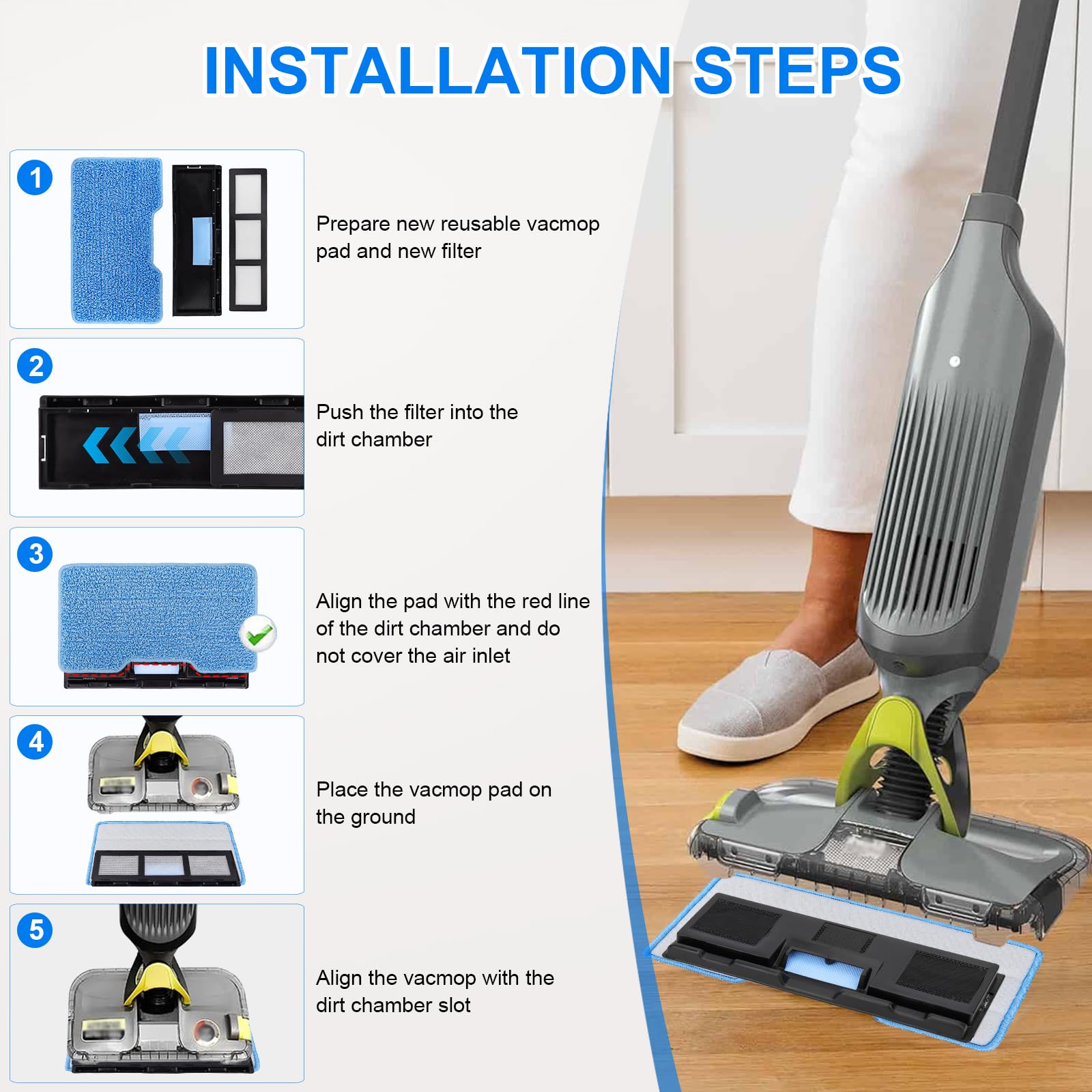 INSTALLATION STEPS

1
Prepare new reusable vacmop pad and new filter

2
Push the filter into the dirt chamber

3
Align the pad with the red line of the dirt chamber and do not cover the air inlet

4
Place the vacmop pad on the ground

5
Align the vacmop with the dirt chamber slot