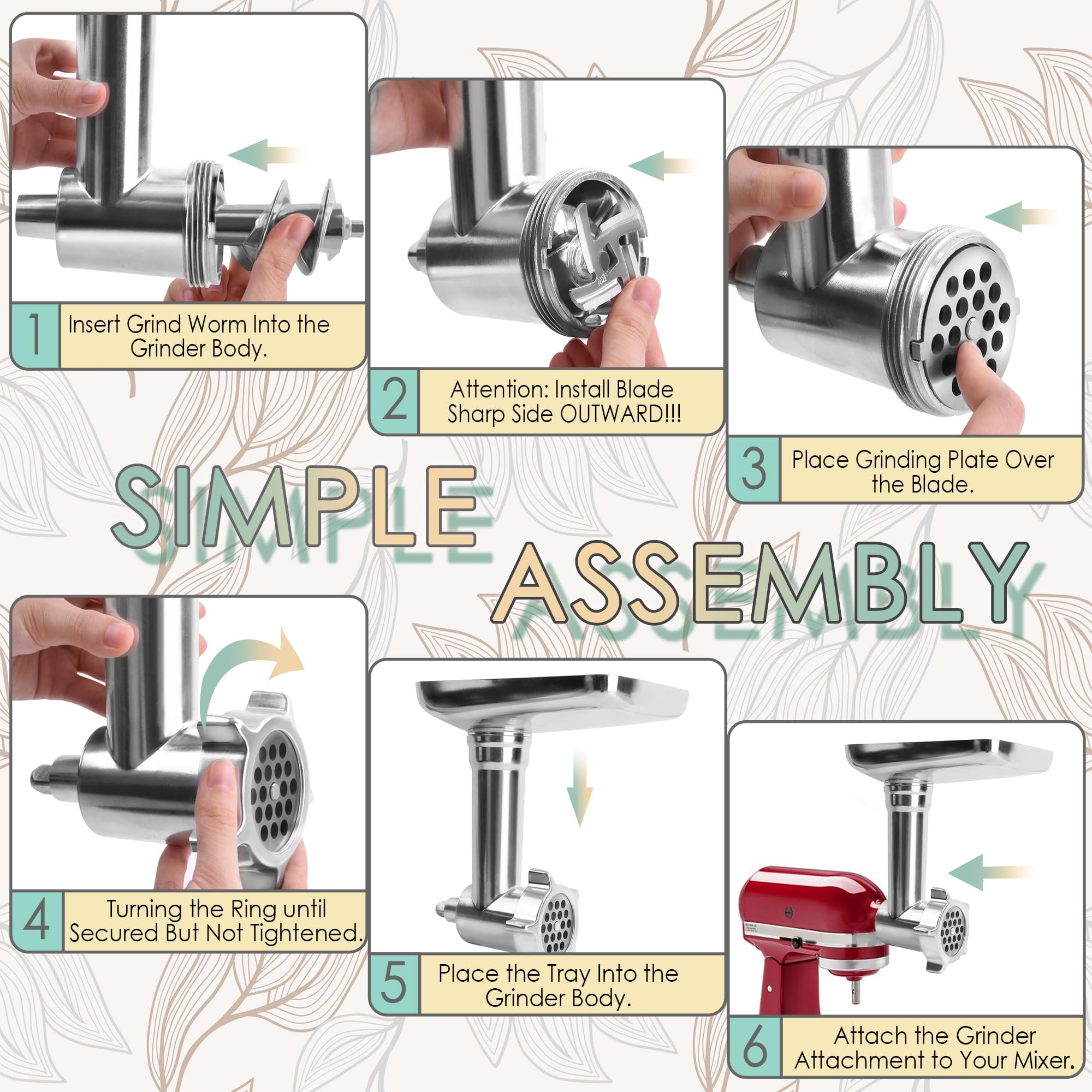 1 Insert Grind Worm Into the Grinder Body.

2 Attention: Install Blade Sharp Side OUTWARD!!!

3 Place Grinding Plate Over the Blade.

SIMPLE ASSEMBLY

4 Turning the Ring until Secured But Not Tightened.

5 Place the Tray Into the Grinder Body.

6 Attach the Grinder Attachment to Your Mixer.