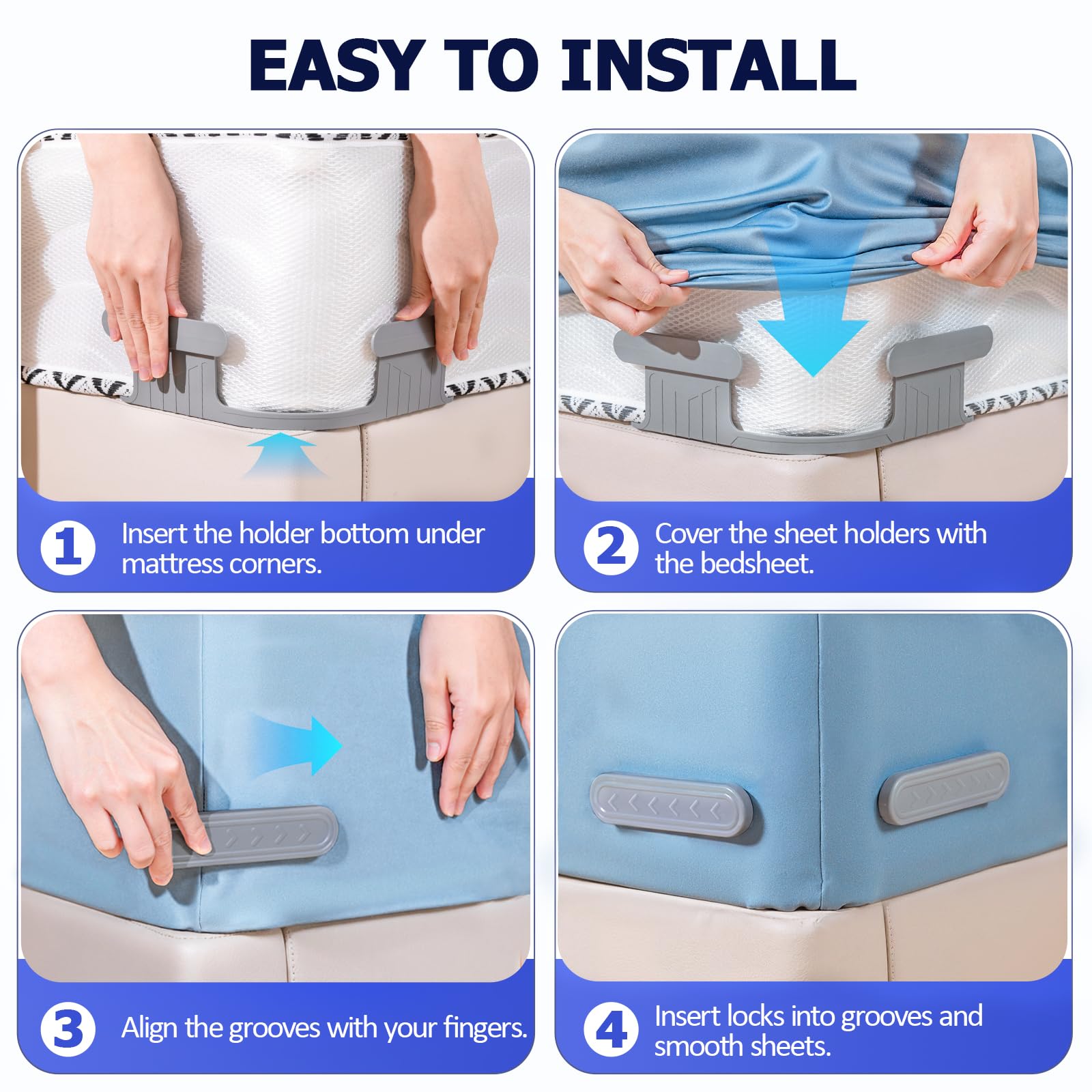 EASY TO INSTALL

1 Insert the holder bottom under mattress corners.

2 Cover the sheet holders with the bedsheet.

3 Align the grooves with your fingers.

4 Insert locks into grooves and smooth sheets.