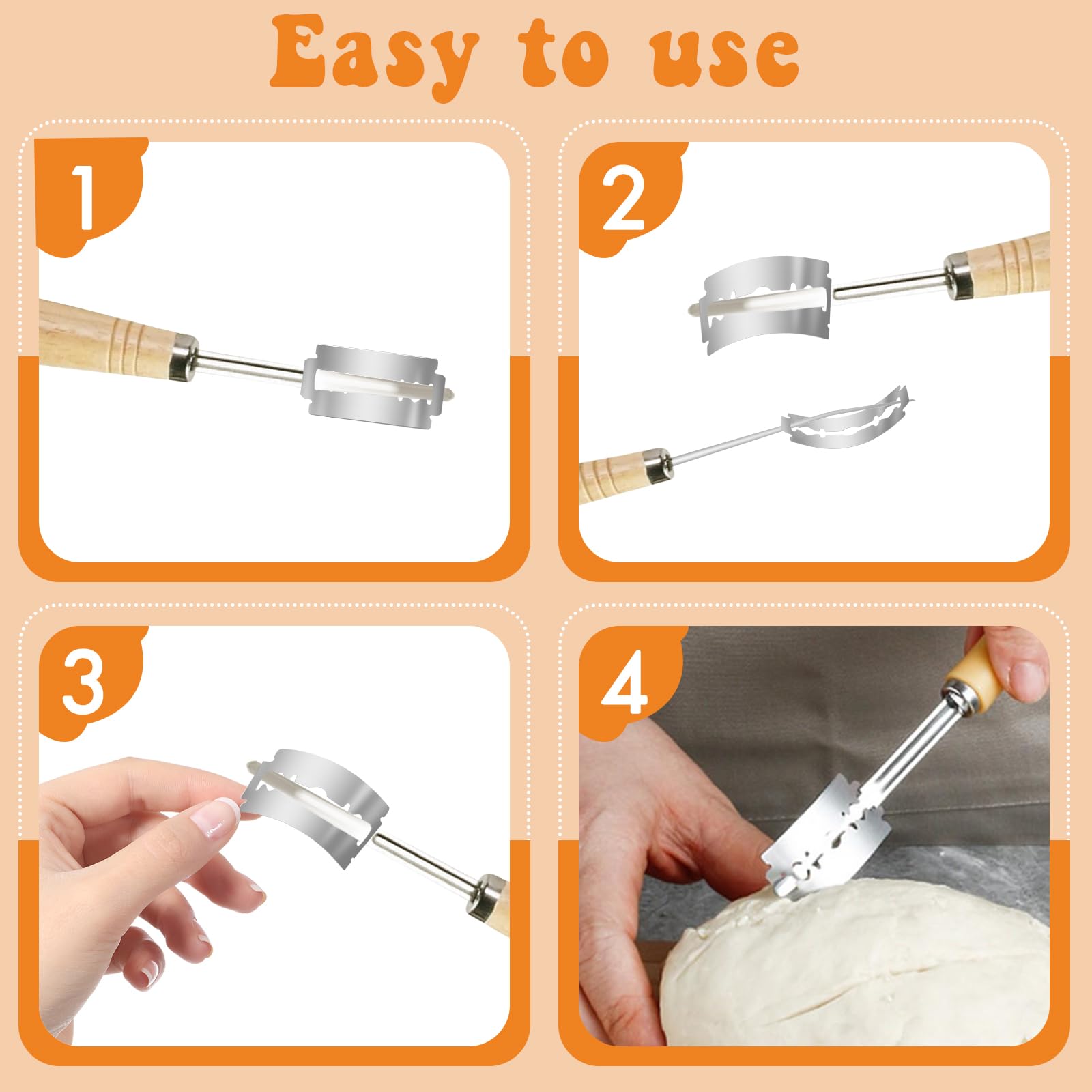 Easy to use

1

2

3

4