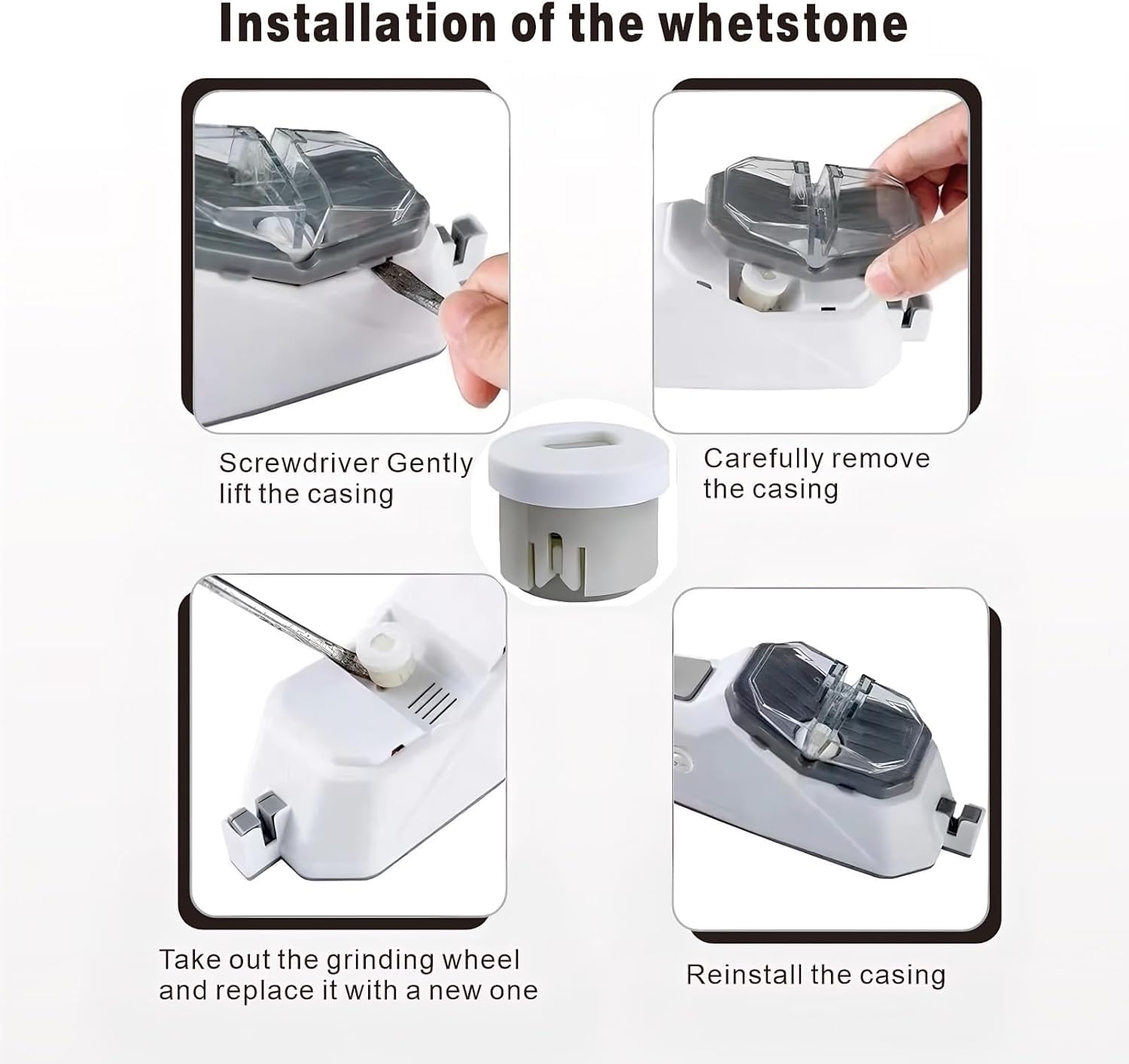 Installation of the whetstone

Screwdriver Gently lift the casing

Carefully remove the casing

Take out the grinding wheel and replace it with a new one

Reinstall the casing