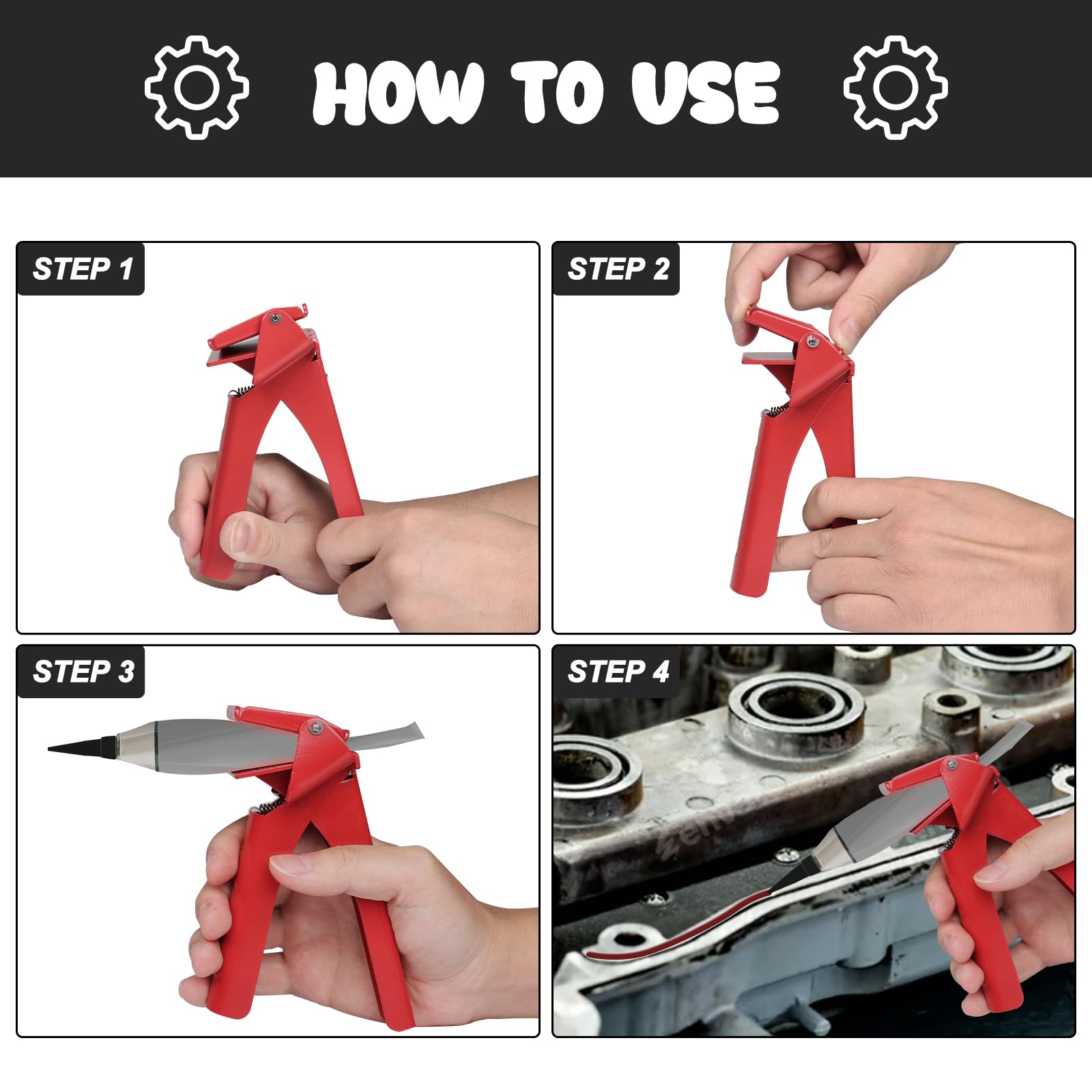 HOW TO USE

STEP 1

STEP 2

STEP 3

STEP 4