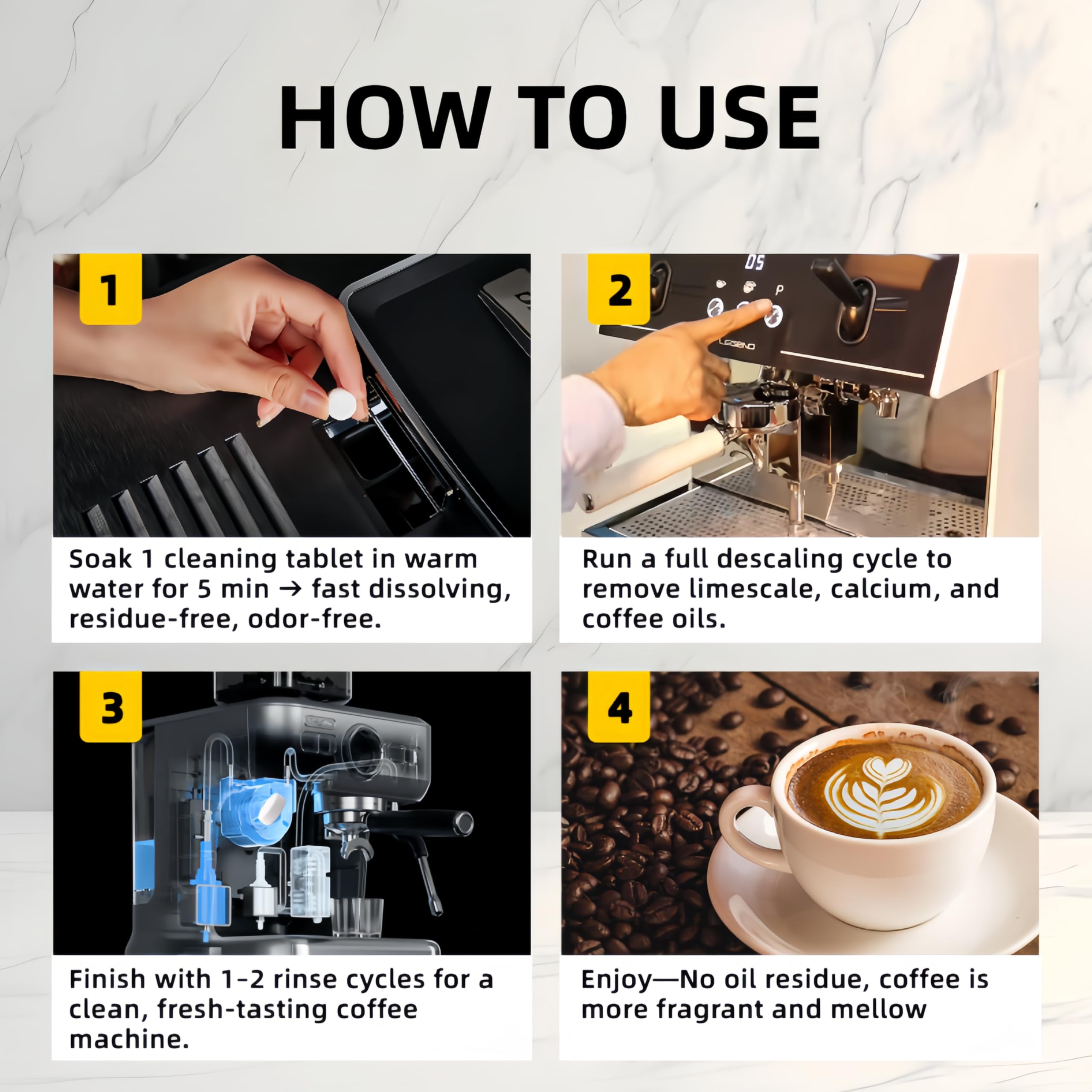 HOW TO USE

1

Soak 1 cleaning tablet in warm water for 5 min → fast dissolving, residue-free, odor-free.

2

05

P

LEGEND

Run a full descaling cycle to remove limescale, calcium, and coffee oils.

3

Finish with 1–2 rinse cycles for a clean, fresh-tasting coffee machine.

4

Enjoy—No oil residue, coffee is more fragrant and mellow