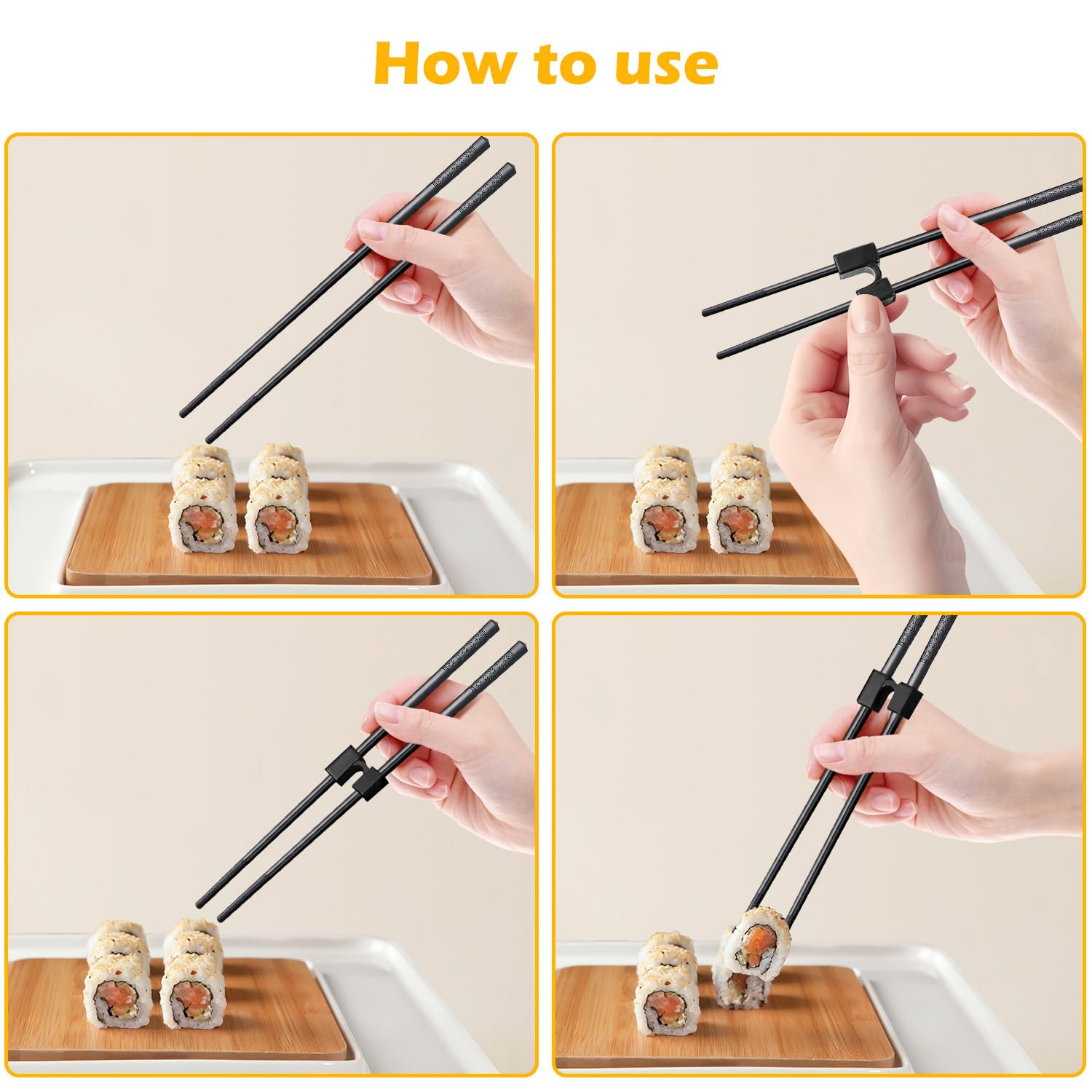 How to use