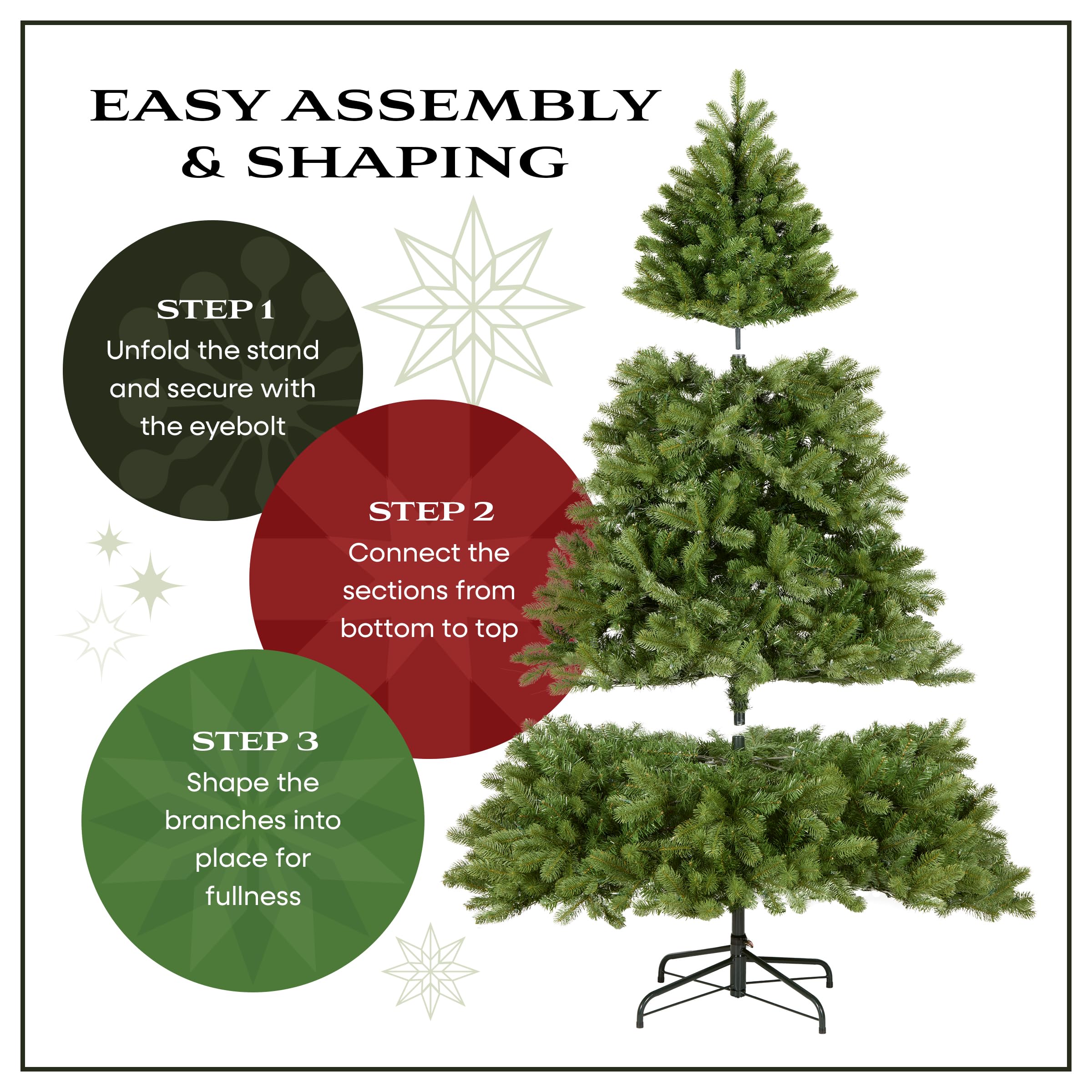 EASY ASSEMBLY & SHAPING

STEP 1
Unfold the stand and secure with the eyebolt

STEP 2
Connect the sections from bottom to top

STEP 3
Shape the branches into place for fullness