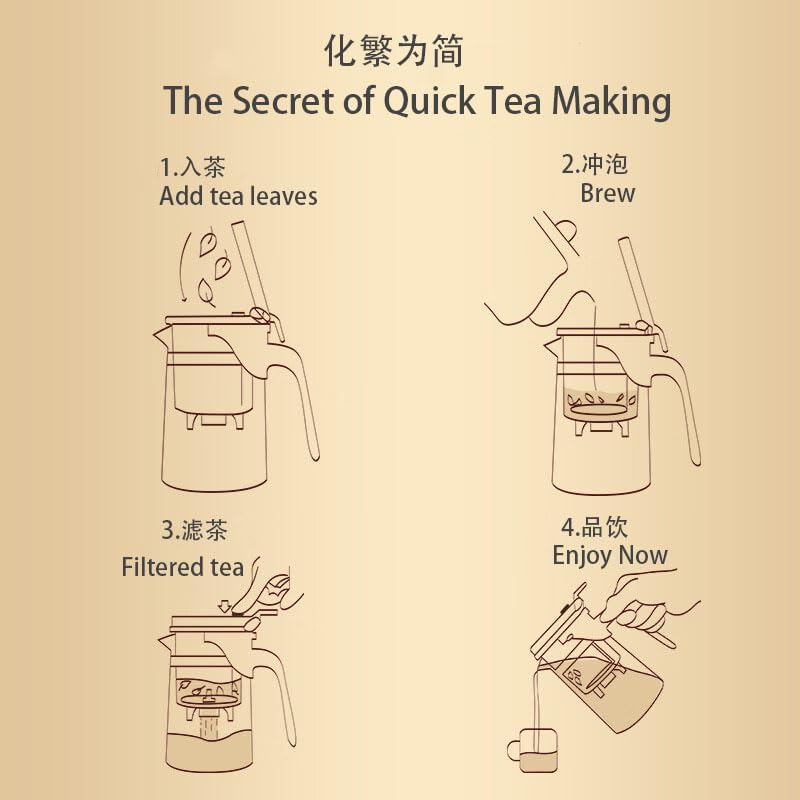 化繁为简
The Secret of Quick Tea Making

1.入茶
Add tea leaves

2.冲泡
Brew

3.滤茶
Filtered tea

4.品饮
Enjoy Now