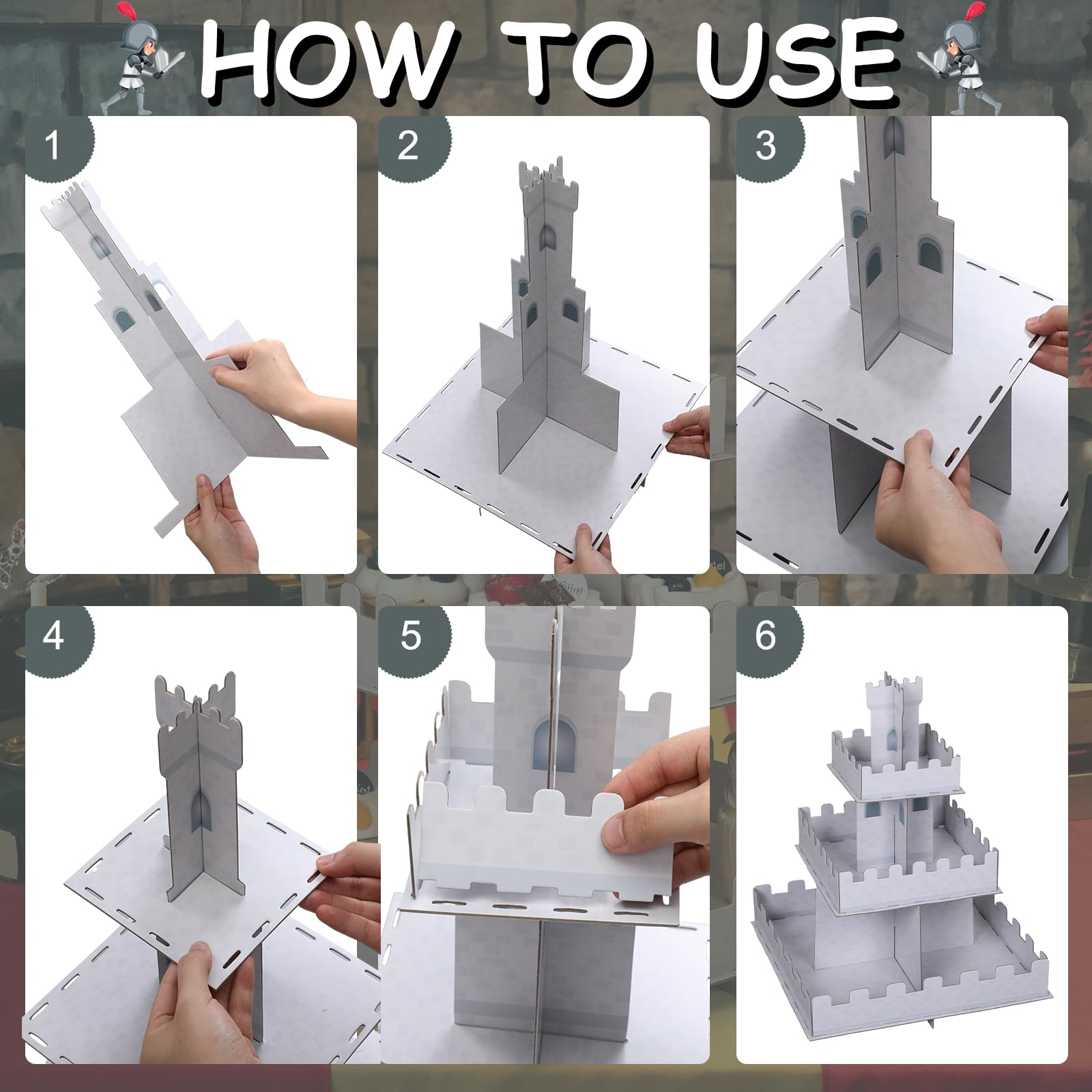 HOW TO USE

1

2

3

4

5

6