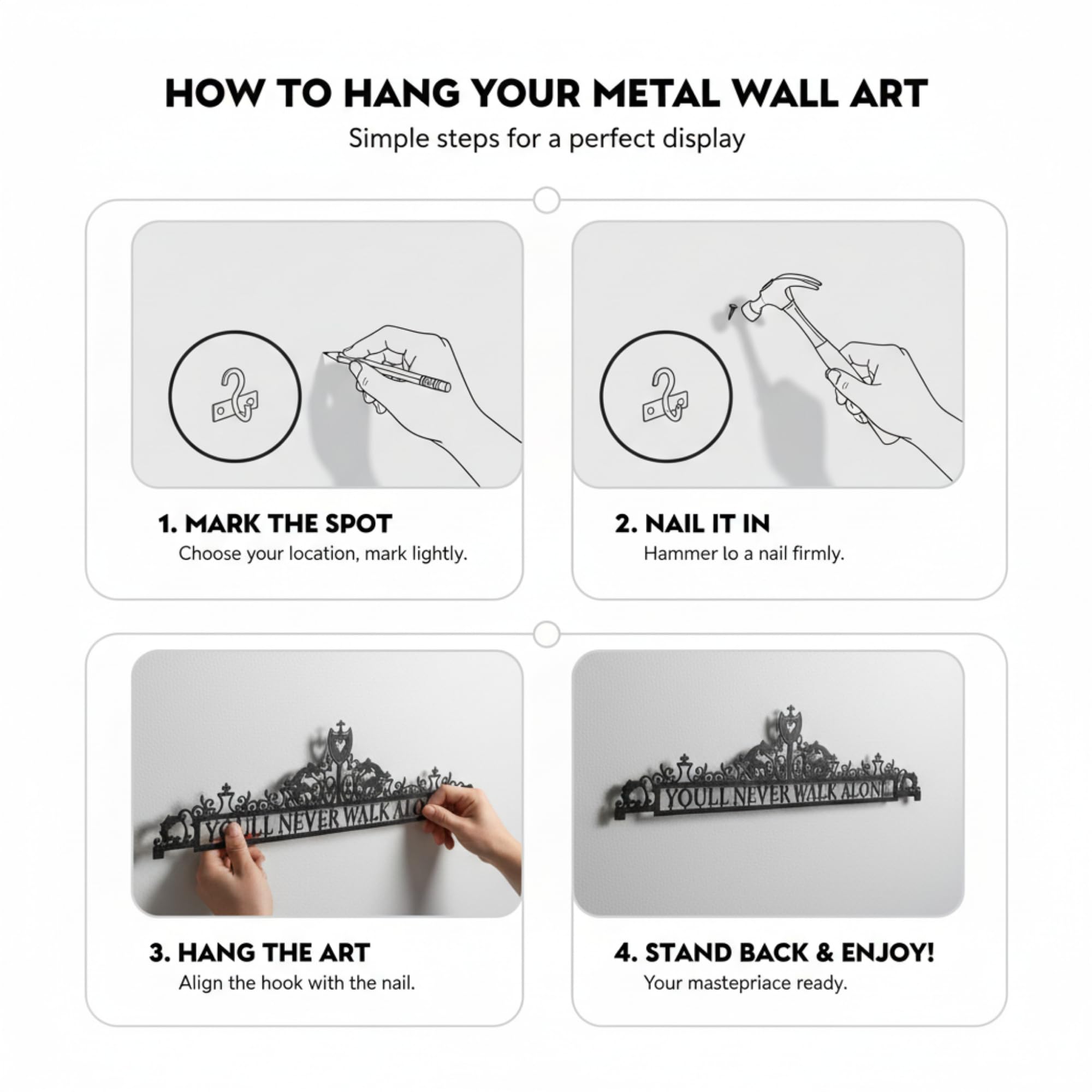 HOW TO HANG YOUR METAL WALL ART

Simple steps for a perfect display

1. MARK THE SPOT
Choose your location, mark lightly.

2. NAIL IT IN
Hammer lo a nail firmly.

YOULL NEVER WALK ALO

3. HANG THE ART
Align the hook with the nail.

YOULL NEVER WALK ALONE

4. STAND BACK & ENJOY!
Your mastepriace ready.