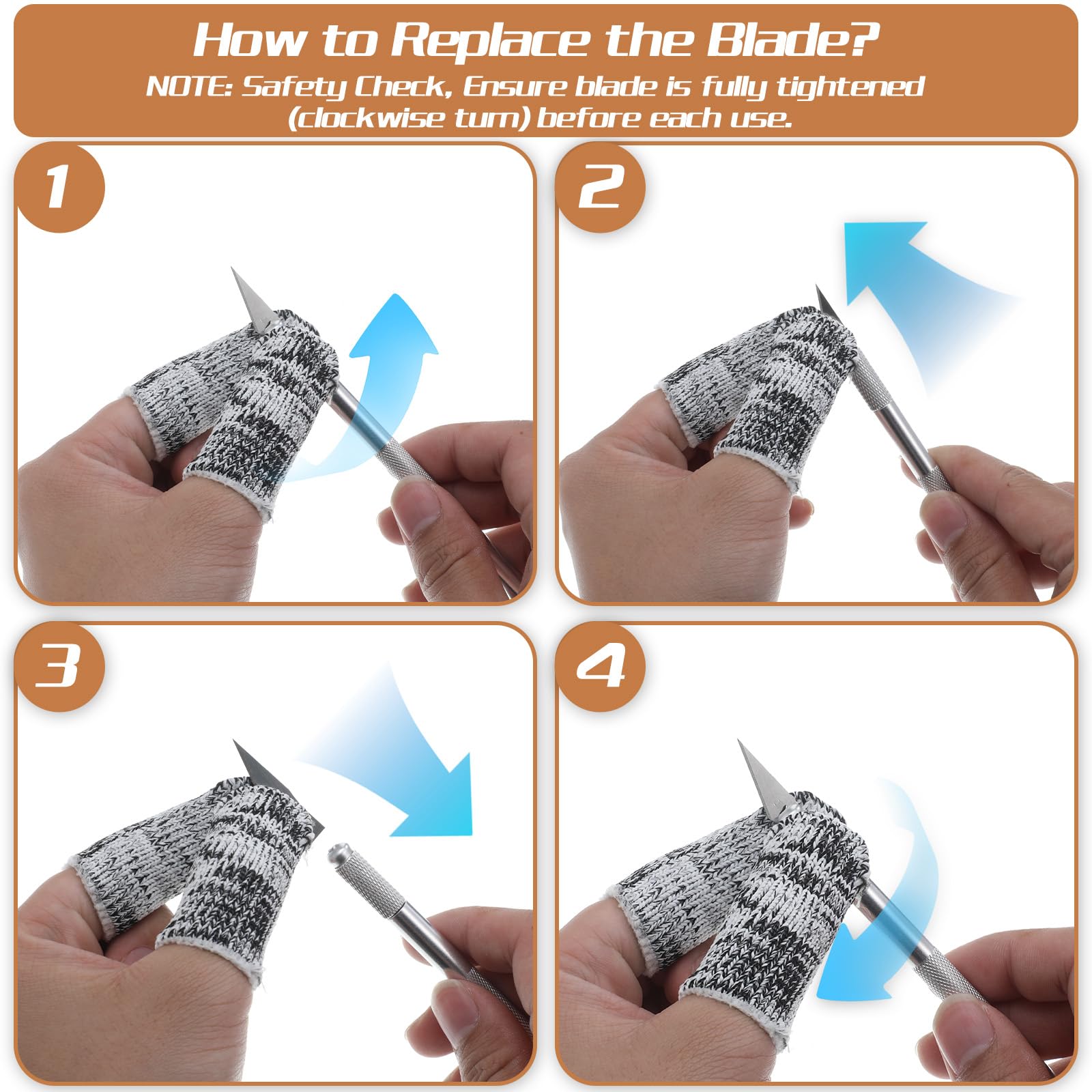 How to Replace the Blade?
NOTE: Safety Check, Ensure blade is fully tightened (clockwise turn) before each use.

1

2

3

4