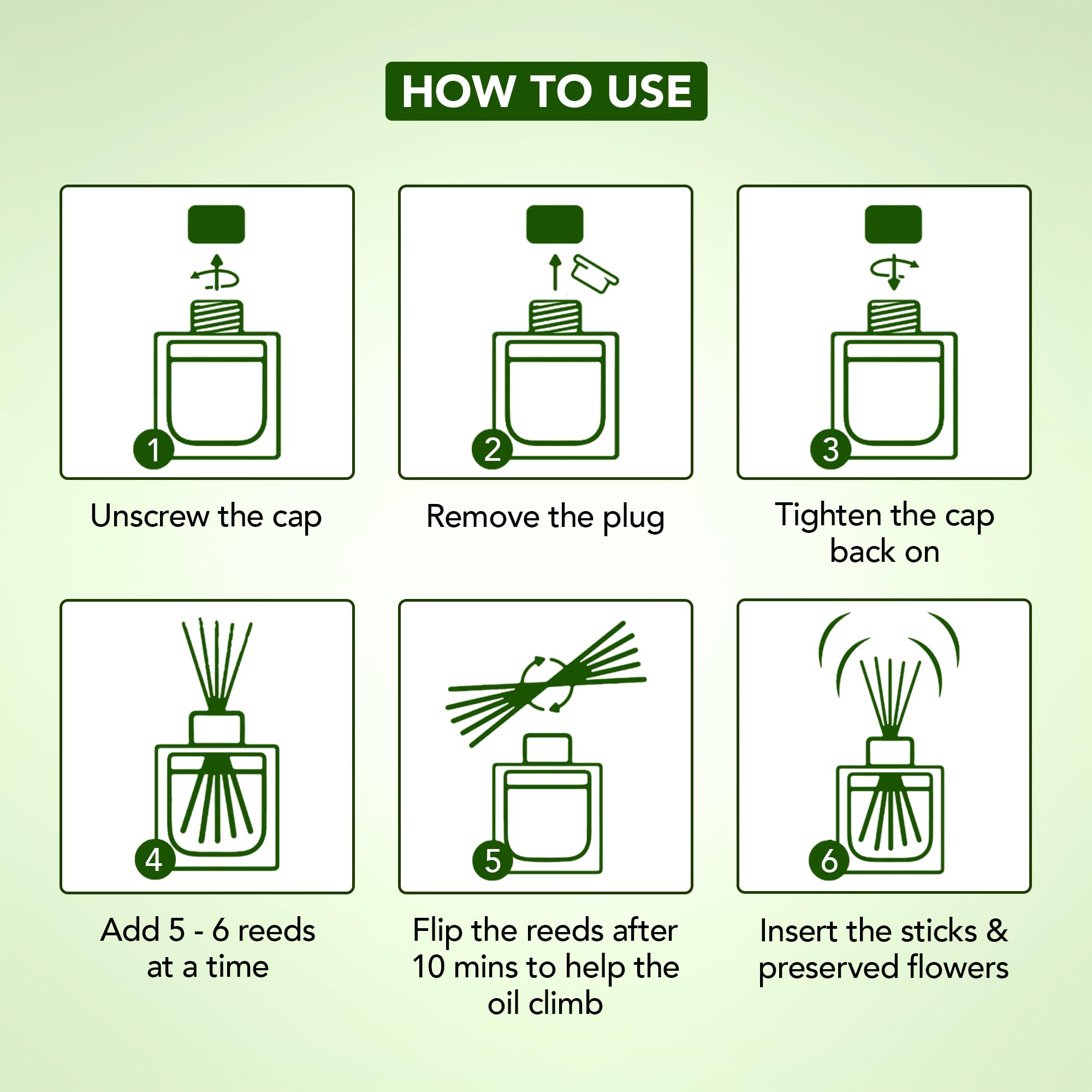 HOW TO USE

1

Unscrew the cap

2

Remove the plug

3

Tighten the cap back on

4

Add 5 - 6 reeds at a time

5

Flip the reeds after 10 mins to help the oil climb

6

Insert the sticks & preserved flowers