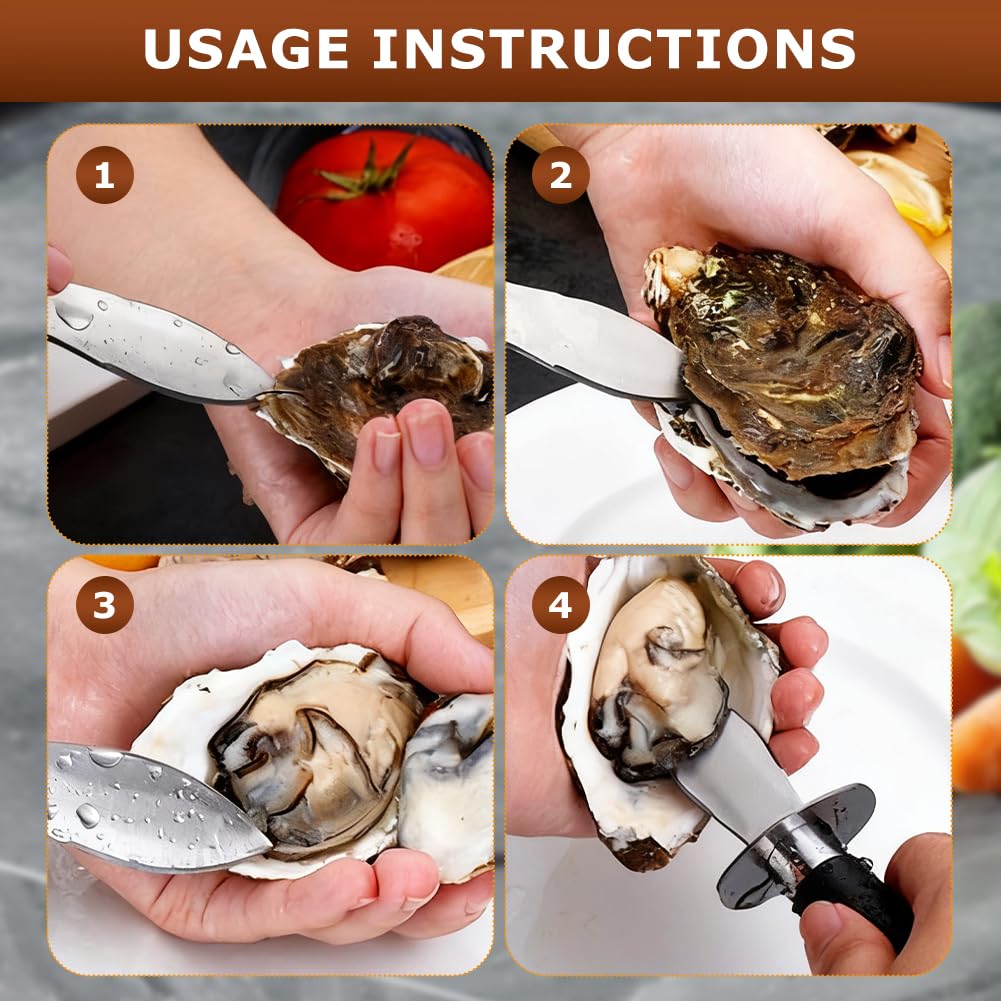 USAGE INSTRUCTIONS

1

2

3

4