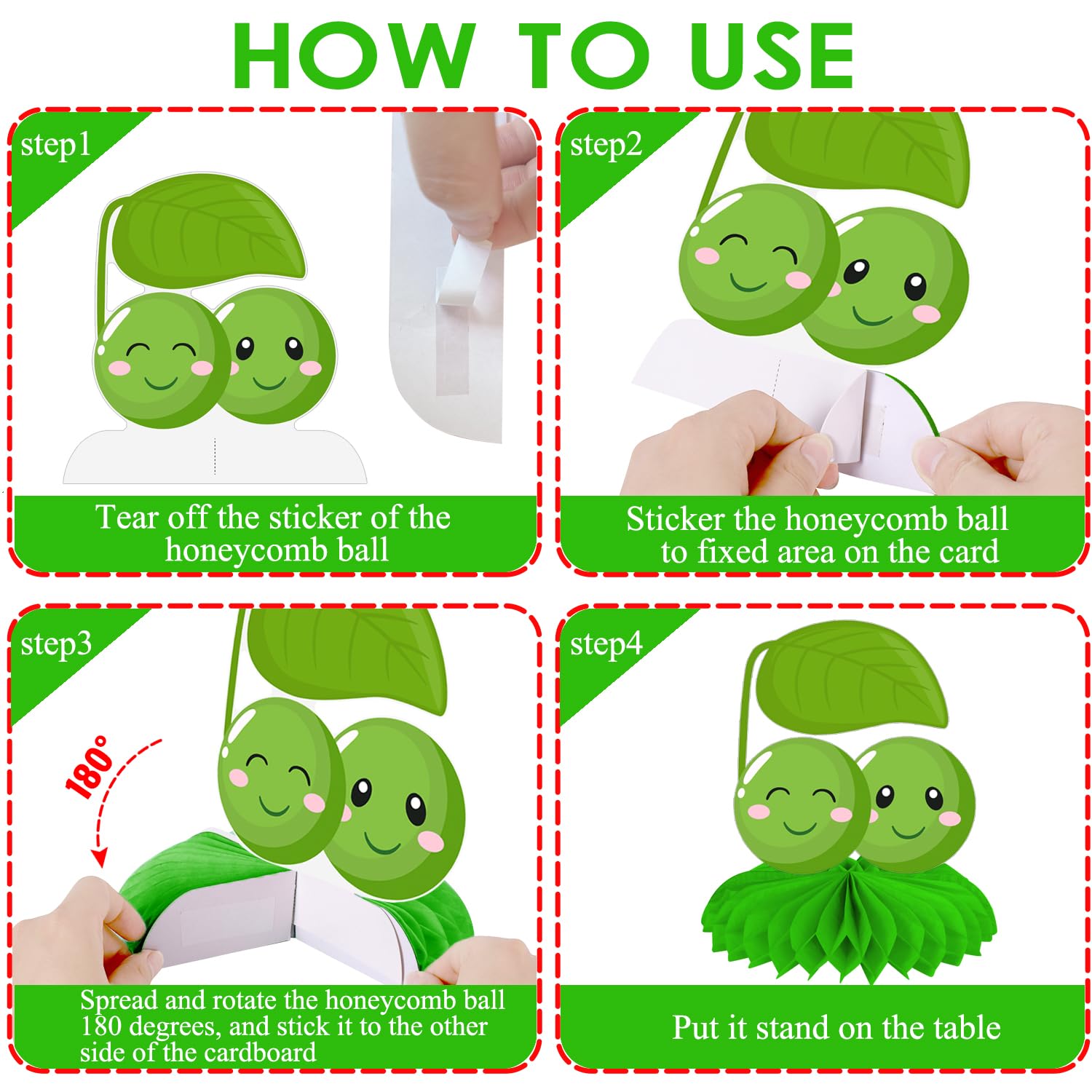 HOW TO USE

step1

Tear off the sticker of the honeycomb ball

step2

Sticker the honeycomb ball to fixed area on the card

step3

180°

Spread and rotate the honeycomb ball 180 degrees, and stick it to the other side of the cardboard

step4

Put it stand on the table