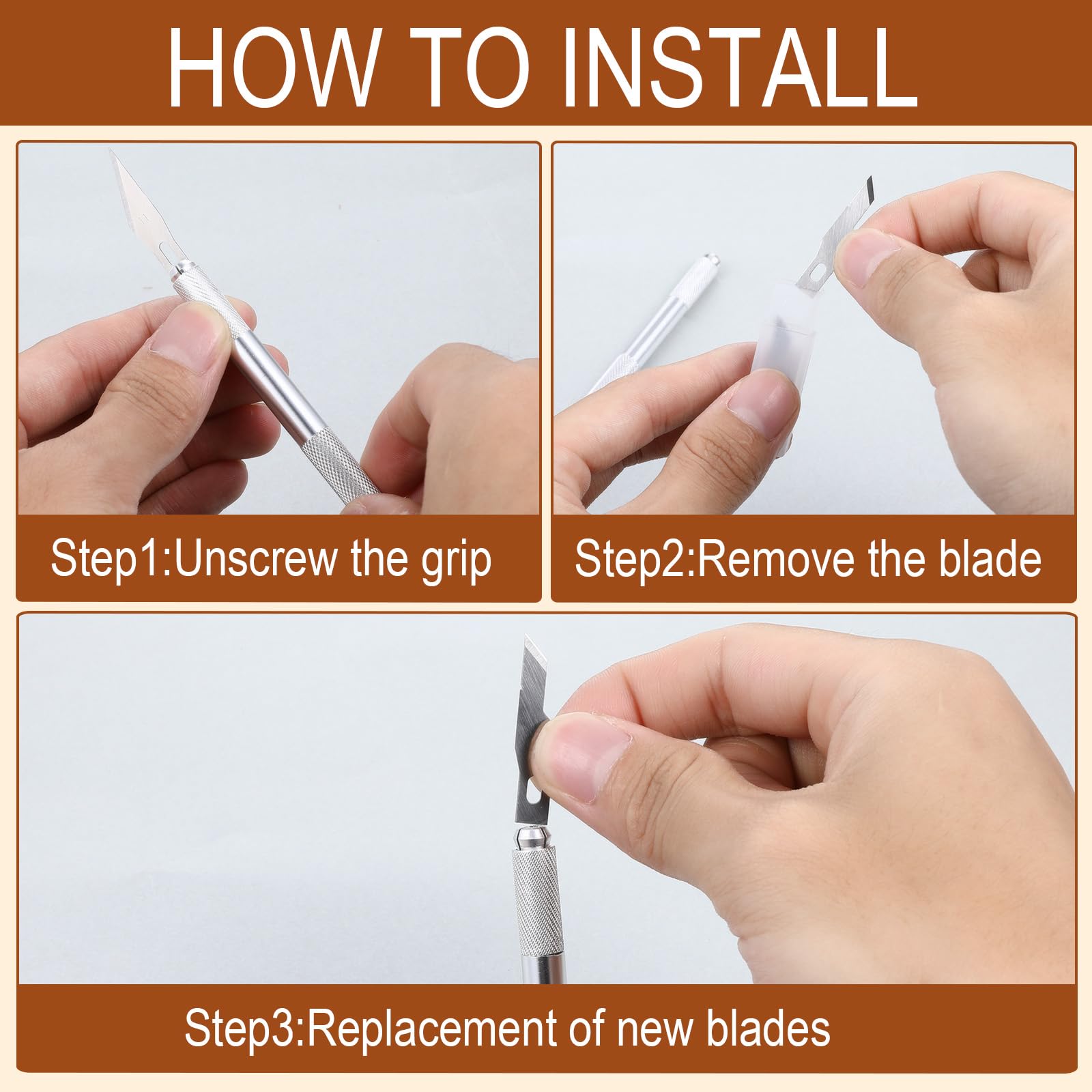 HOW TO INSTALL

Step1:Unscrew the grip

Step2:Remove the blade

Step3:Replacement of new blades