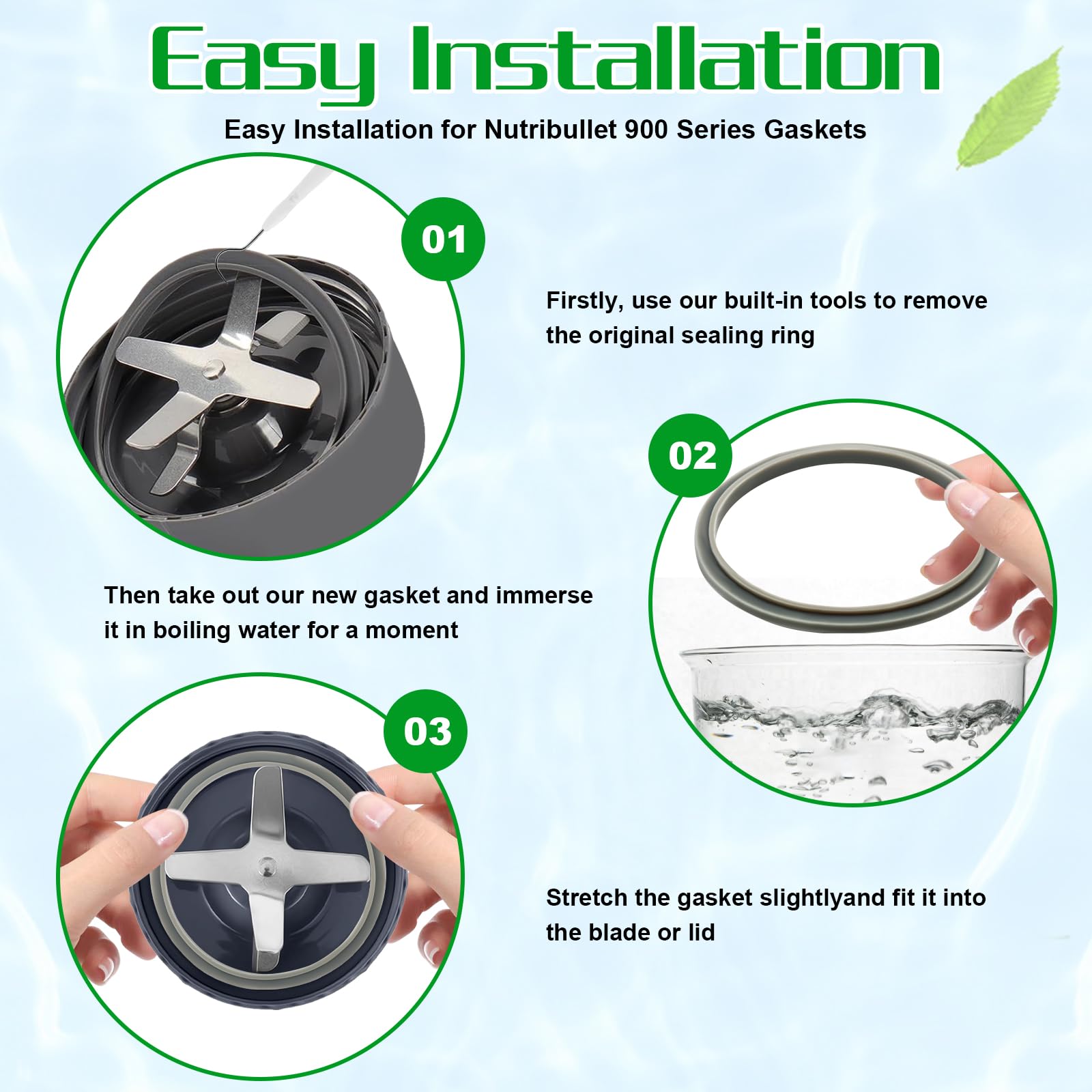 Easy Installation

Easy Installation for Nutribullet 900 Series Gaskets

01

Firstly, use our built-in tools to remove the original sealing ring

02

Then take out our new gasket and immerse it in boiling water for a moment

03

Stretch the gasket slightlyand fit it into the blade or lid