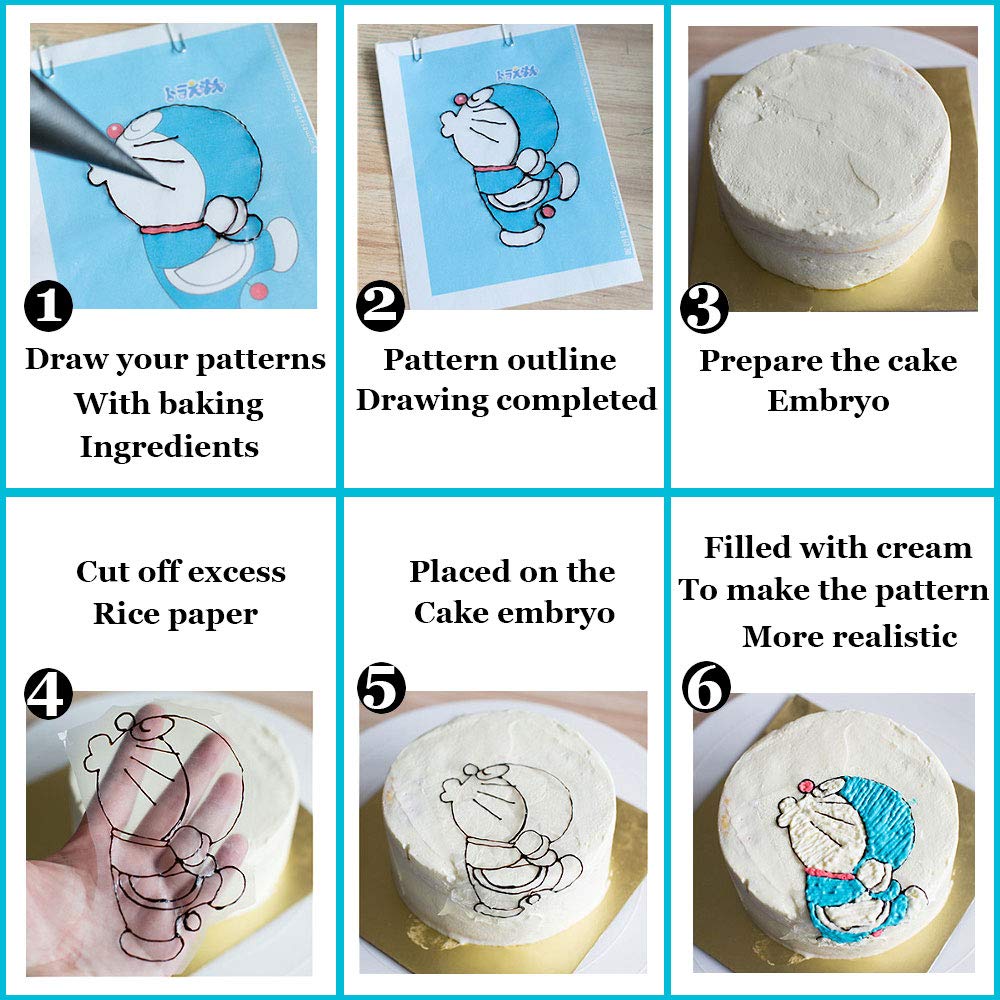 ドラえもん

1
Draw your patterns
With baking
Ingredients

ドラえもん

2
Pattern outline
Drawing completed

3
Prepare the cake
Embryo

Cut off excess
Rice paper

4

Placed on the
Cake embryo

5

Filled with cream
To make the pattern
More realistic

6