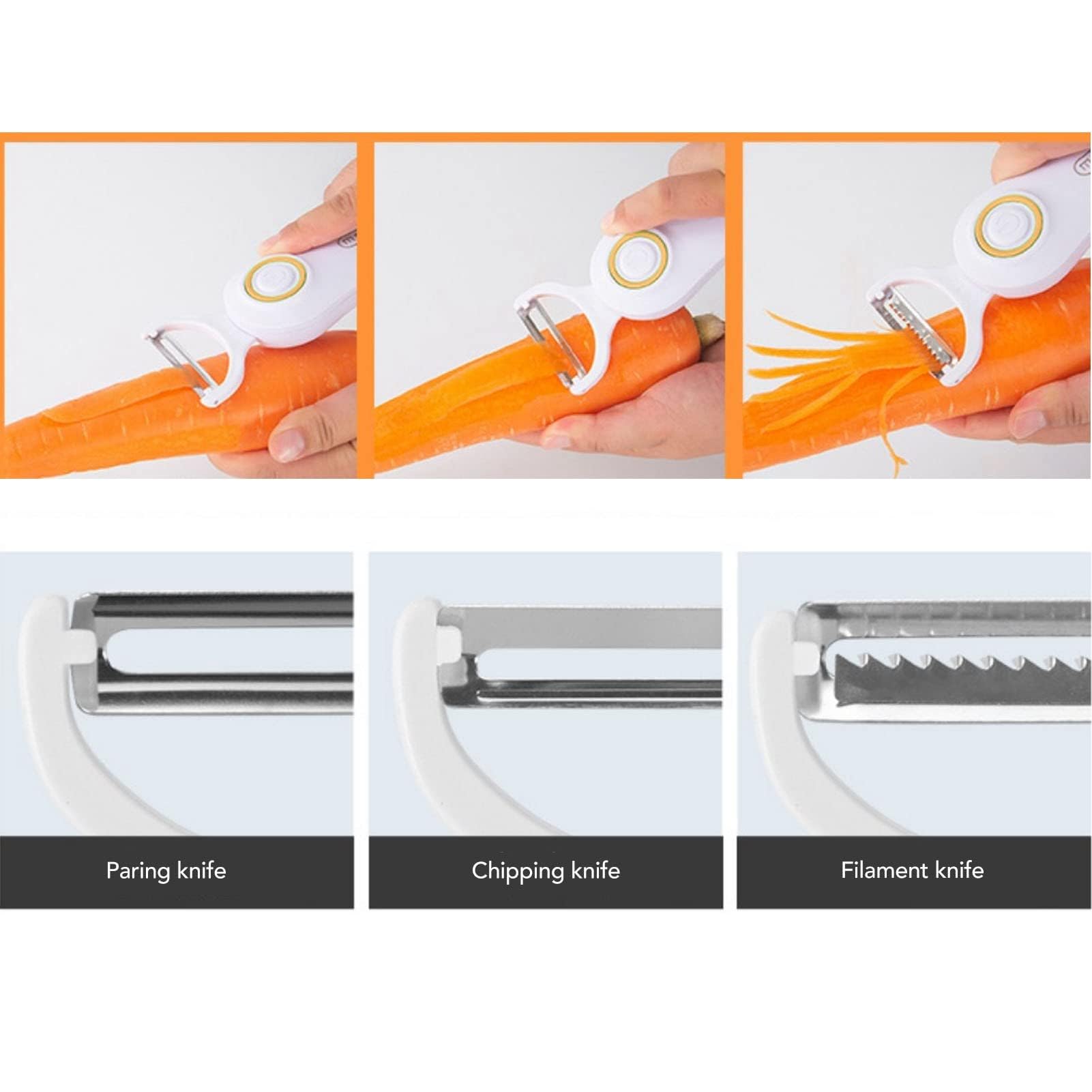 Paring knife

Chipping knife

Filament knife