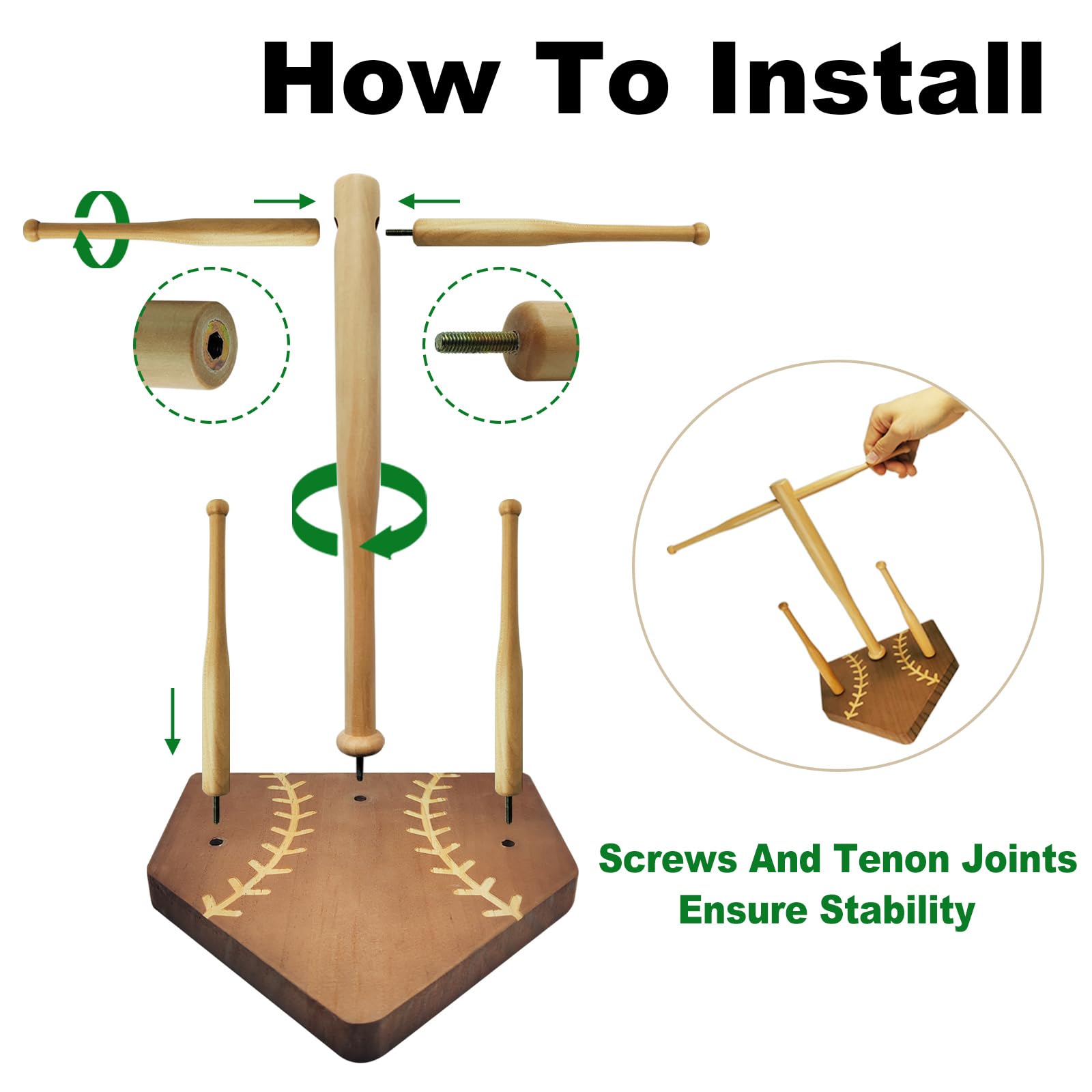 How To Install

Screws And Tenon Joints Ensure Stability