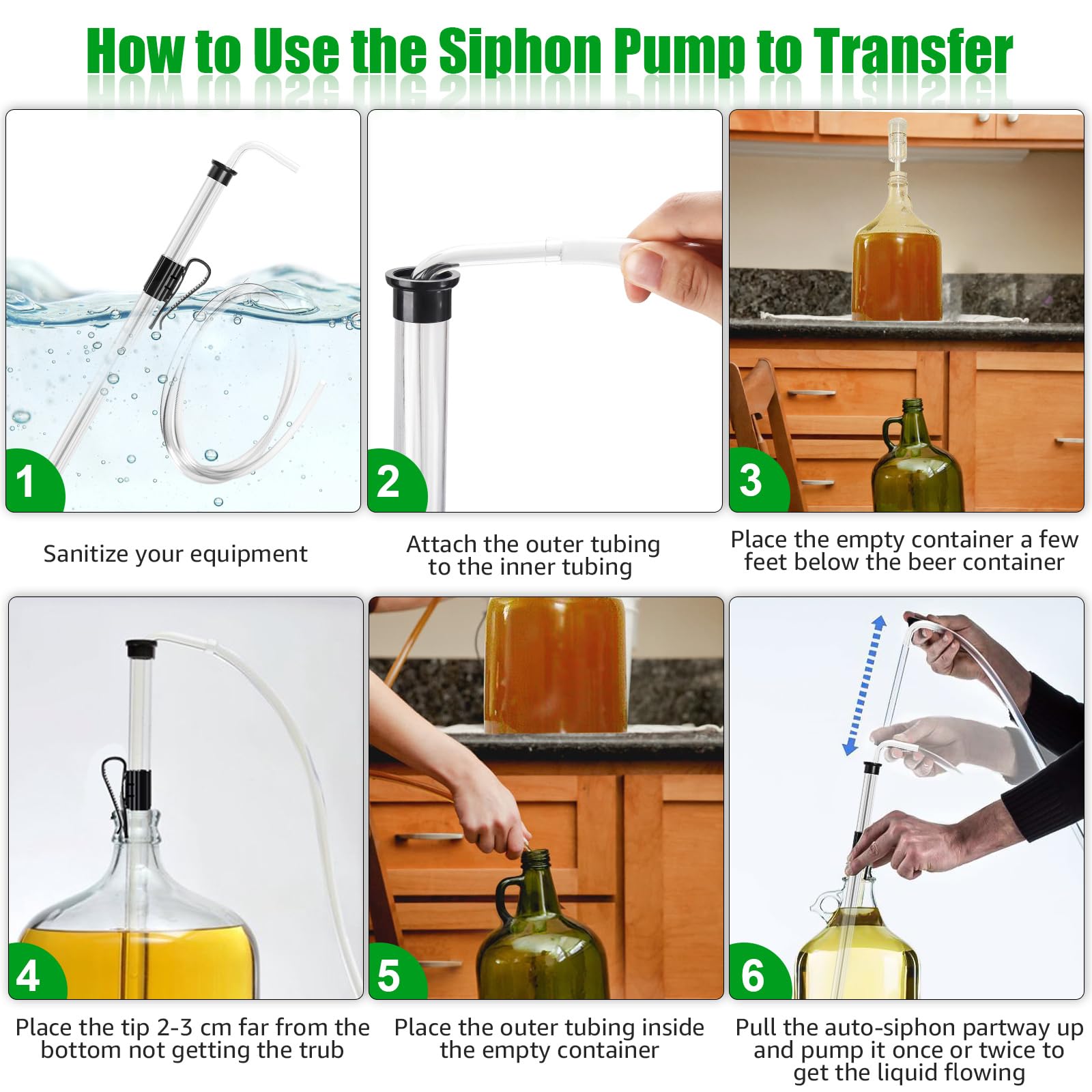 How to Use the Siphon Pump to Transfer

1

Sanitize your equipment

2

Attach the outer tubing to the inner tubing

3

Place the empty container a few feet below the beer container

4

Place the tip 2-3 cm far from the bottom not getting the trub

5

Place the outer tubing inside the empty container

6

Pull the auto-siphon partway up and pump it once or twice to get the liquid flowing