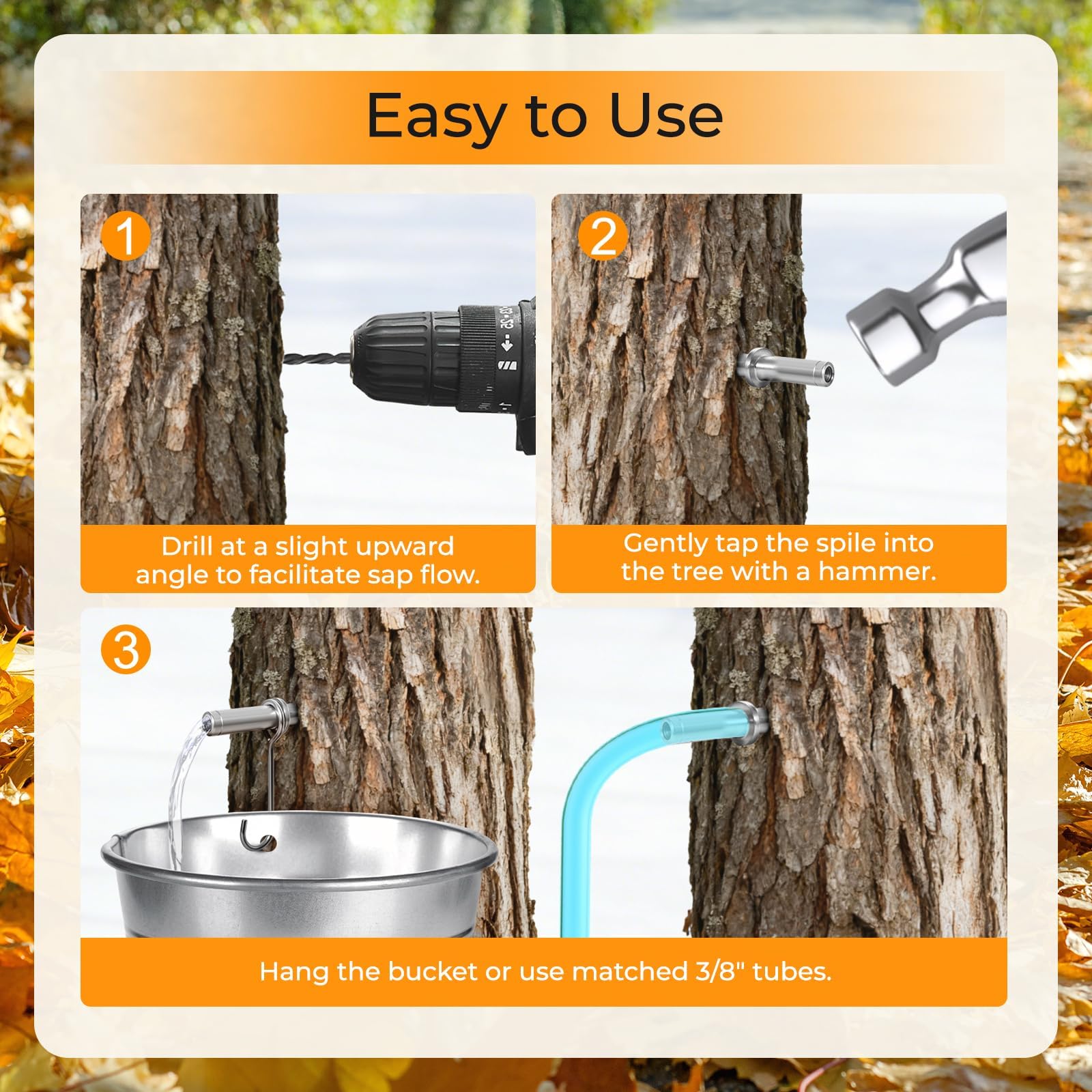 Easy to Use

1

Drill at a slight upward angle to facilitate sap flow.

2

Gently tap the spile into the tree with a hammer.

3

Hang the bucket or use matched 3/8" tubes.