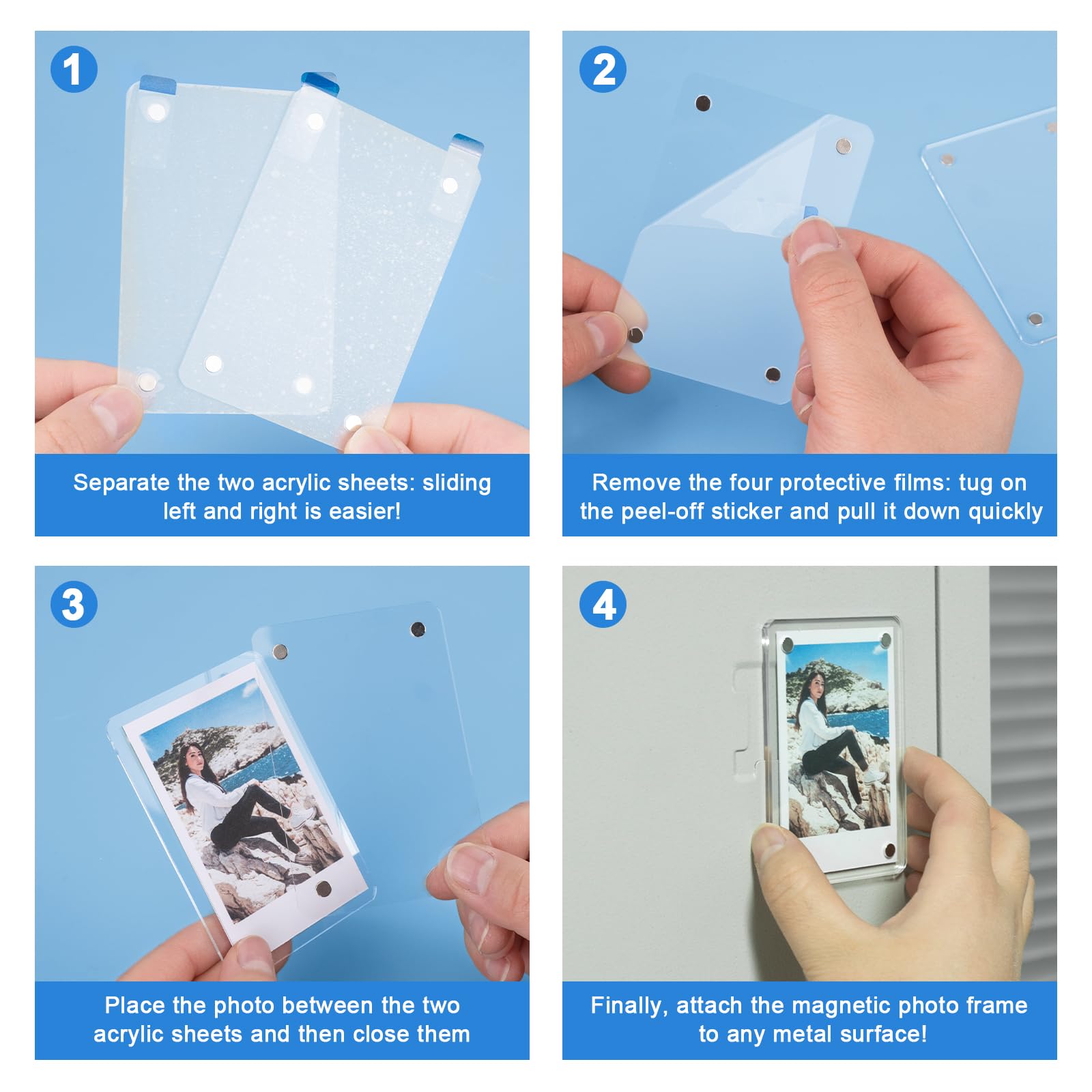 1

Separate the two acrylic sheets: sliding left and right is easier!

2

Remove the four protective films: tug on the peel-off sticker and pull it down quickly

3

Place the photo between the two acrylic sheets and then close them

4

Finally, attach the magnetic photo frame to any metal surface!