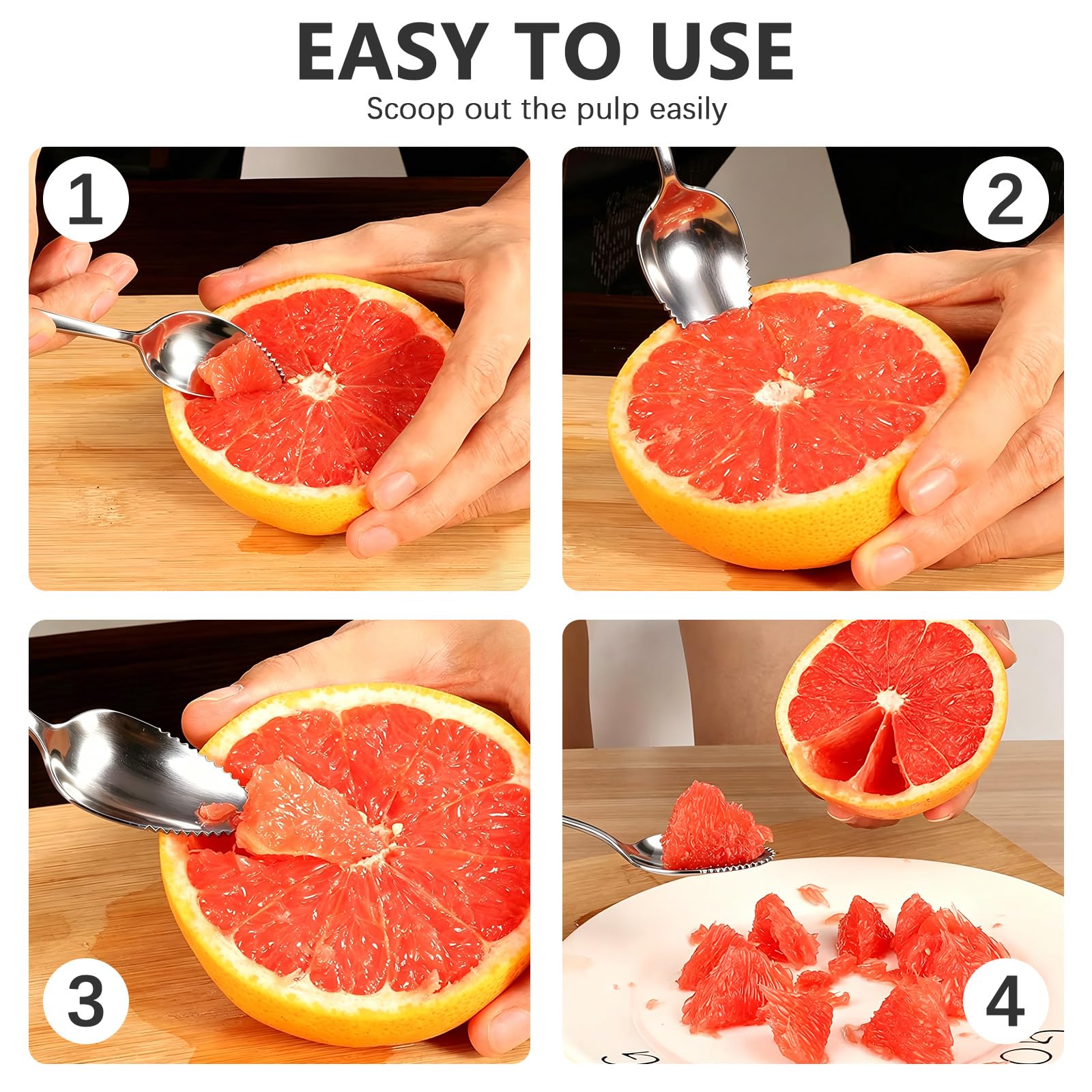 EASY TO USE

Scoop out the pulp easily

1

2

3

4