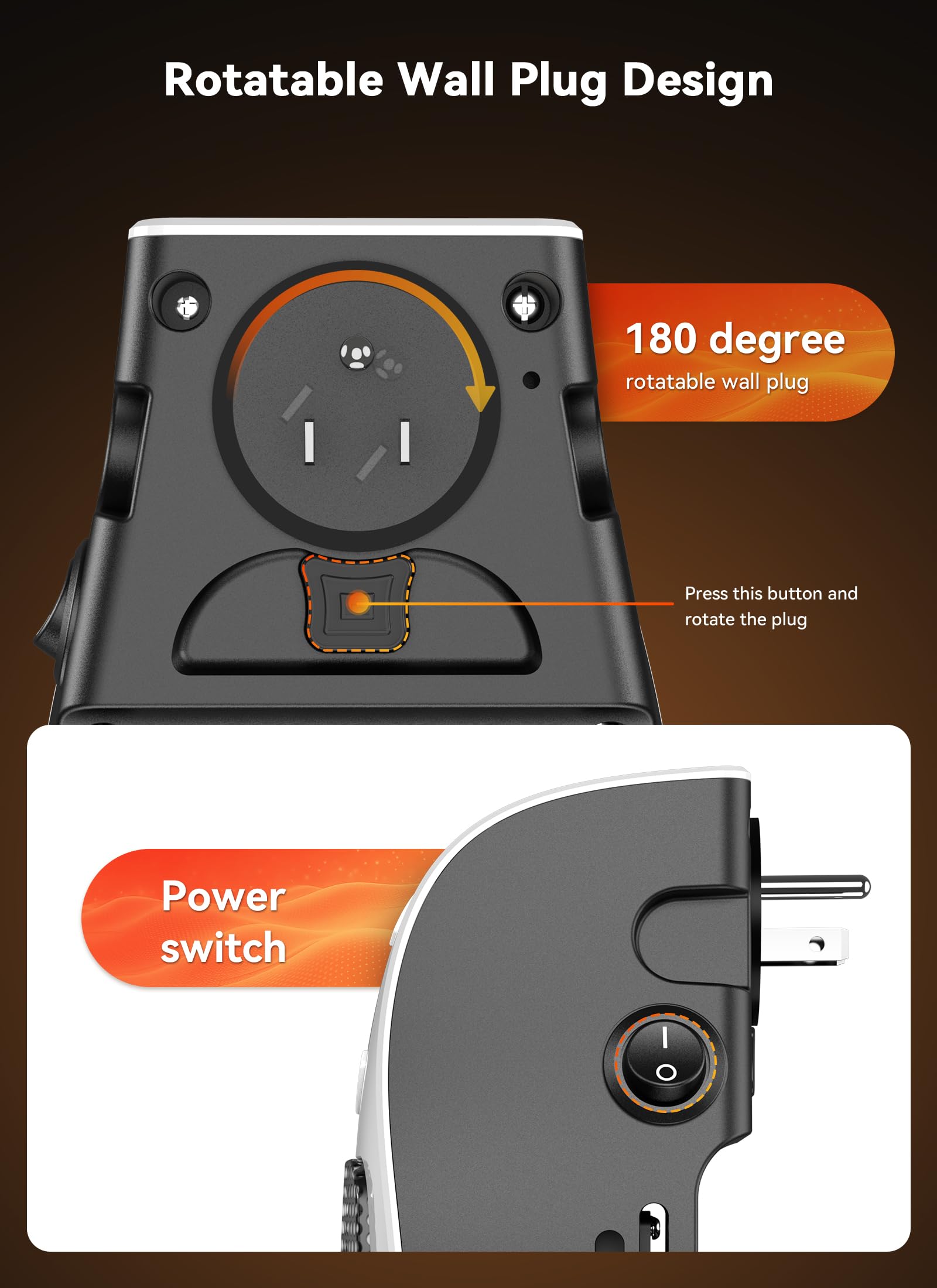 Rotatable Wall Plug Design

180 degree
rotatable wall plug

Press this button and rotate the plug

Power switch