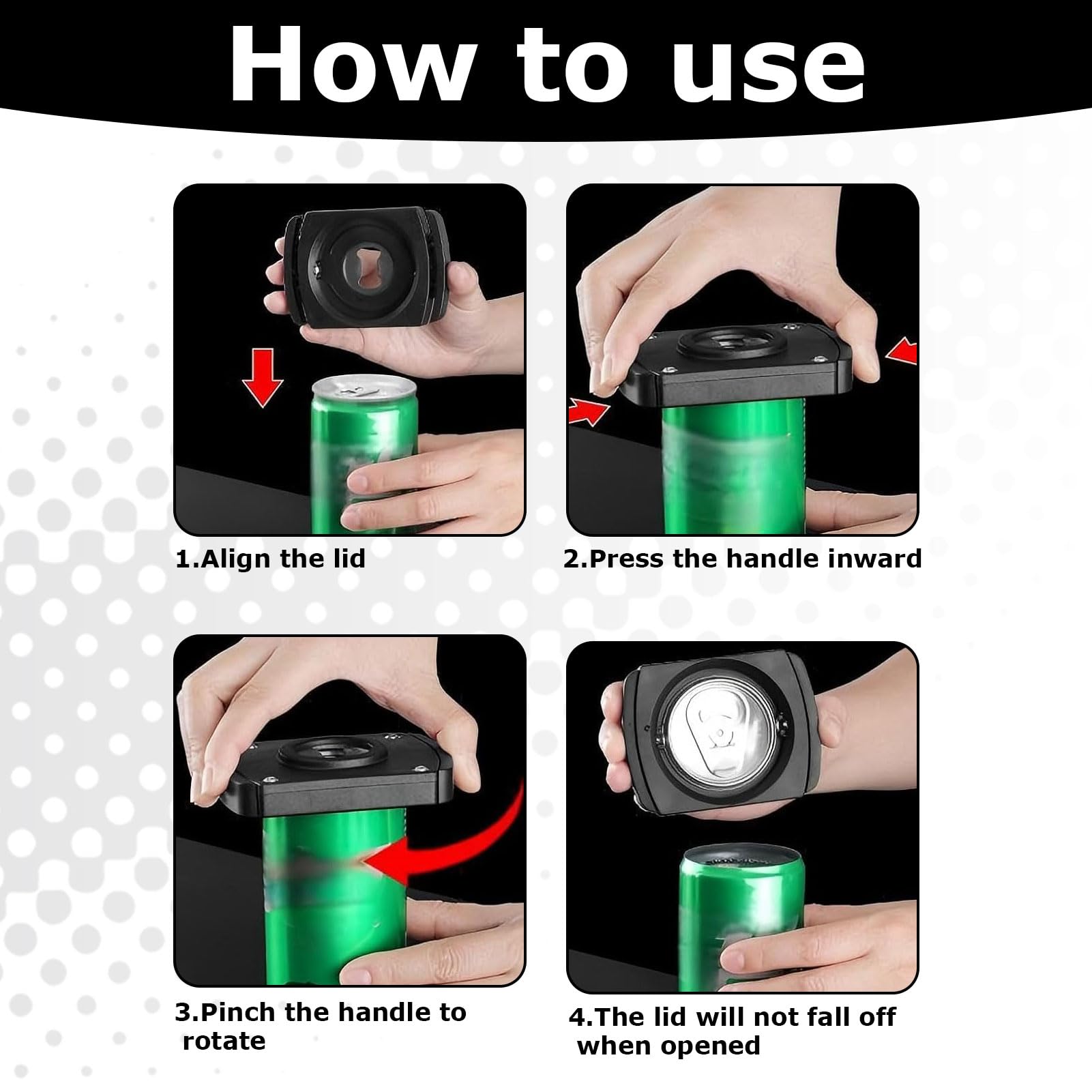 How to use

1.Align the lid

2.Press the handle inward

3.Pinch the handle to rotate

4.The lid will not fall off when opened