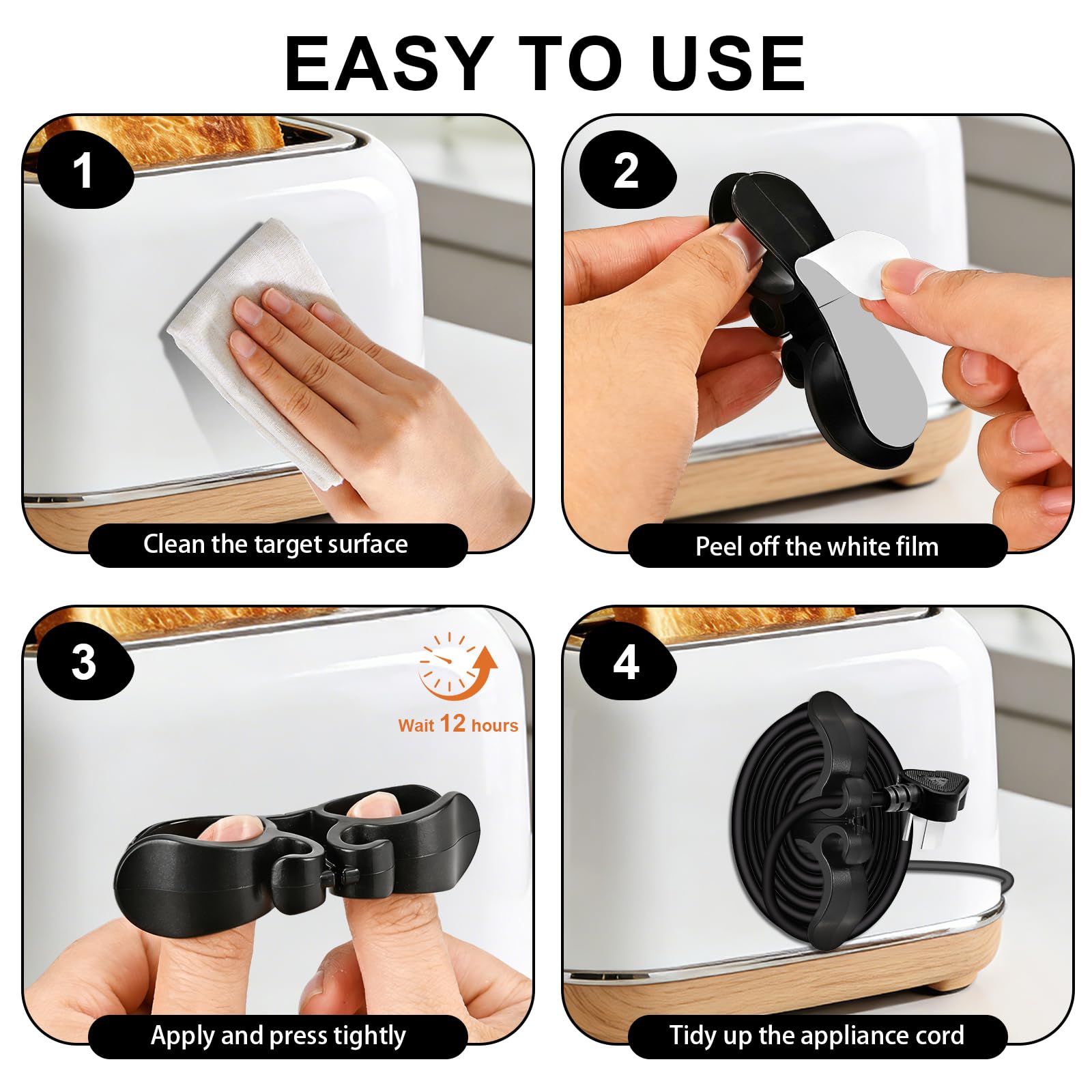 EASY TO USE

1

Clean the target surface

2

Peel off the white film

3

Wait 12 hours

Apply and press tightly

4

Tidy up the appliance cord