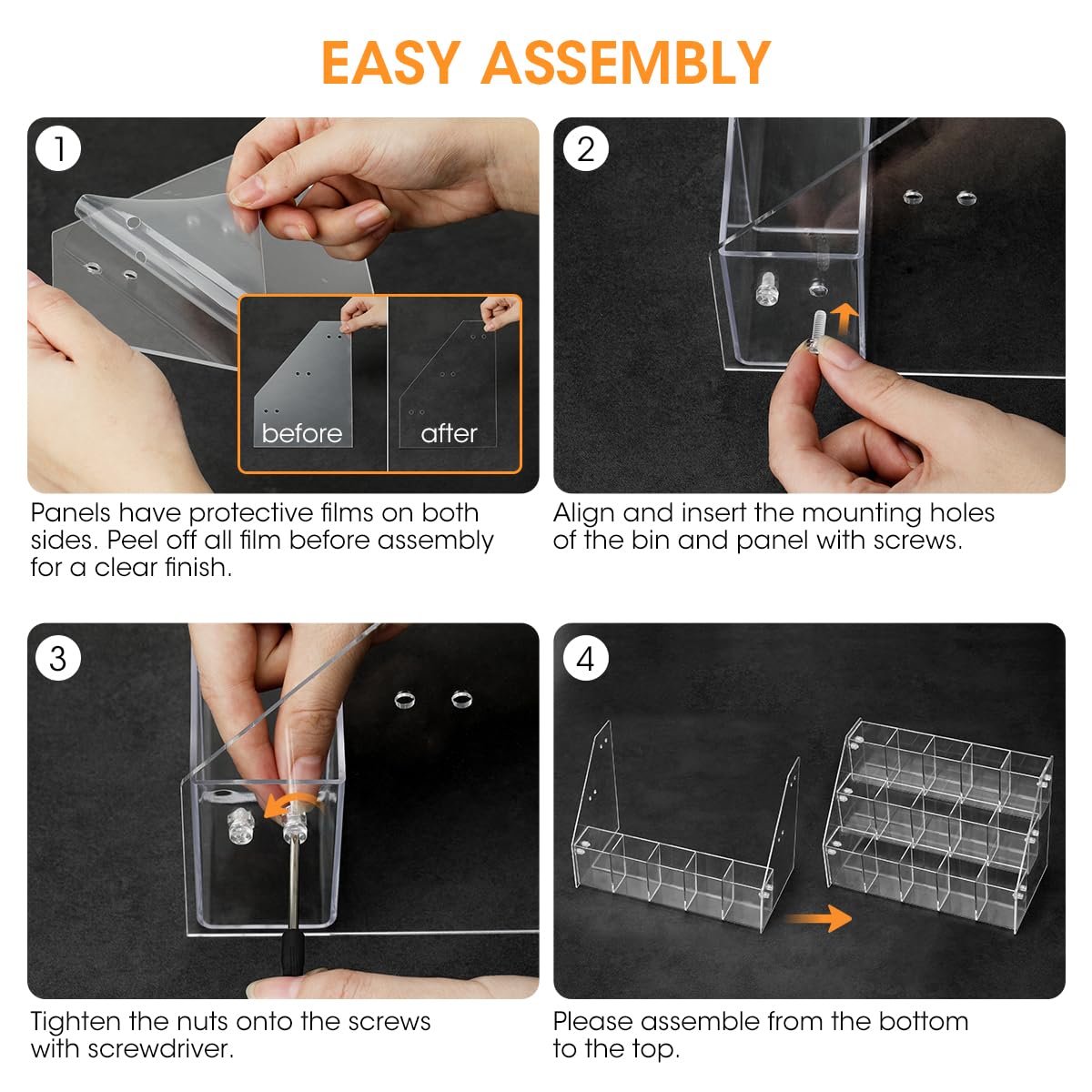 EASY ASSEMBLY

1

before

after

Panels have protective films on both sides. Peel off all film before assembly for a clear finish.

2

Align and insert the mounting holes of the bin and panel with screws.

3

Tighten the nuts onto the screws with screwdriver.

4

Please assemble from the bottom to the top.